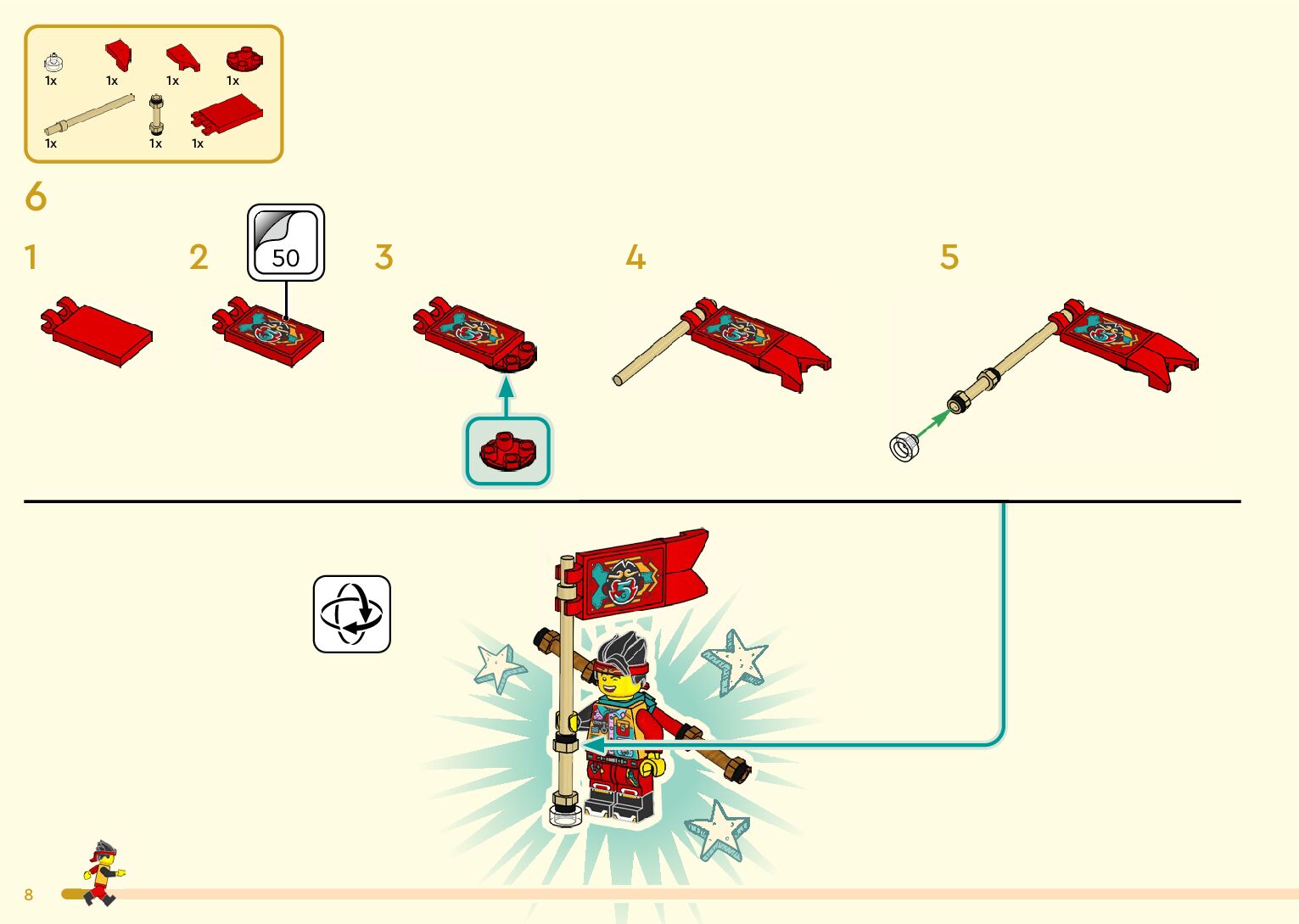 1x 1x 1x 1x
1x 1x 1x

6

1

2

50

3

4

5

8