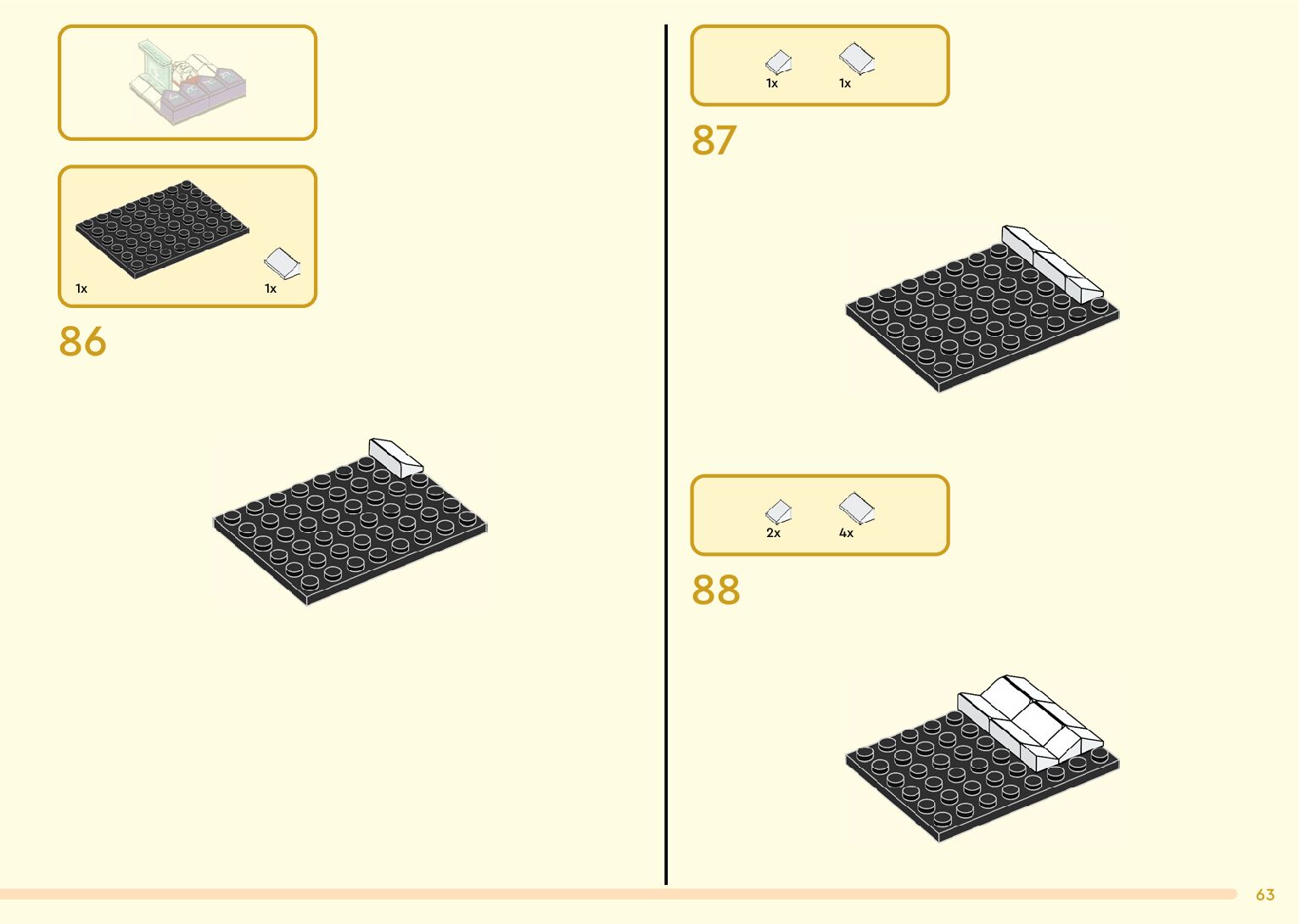 1x

1x

86

1x

1x

87

2x

4x

88

63