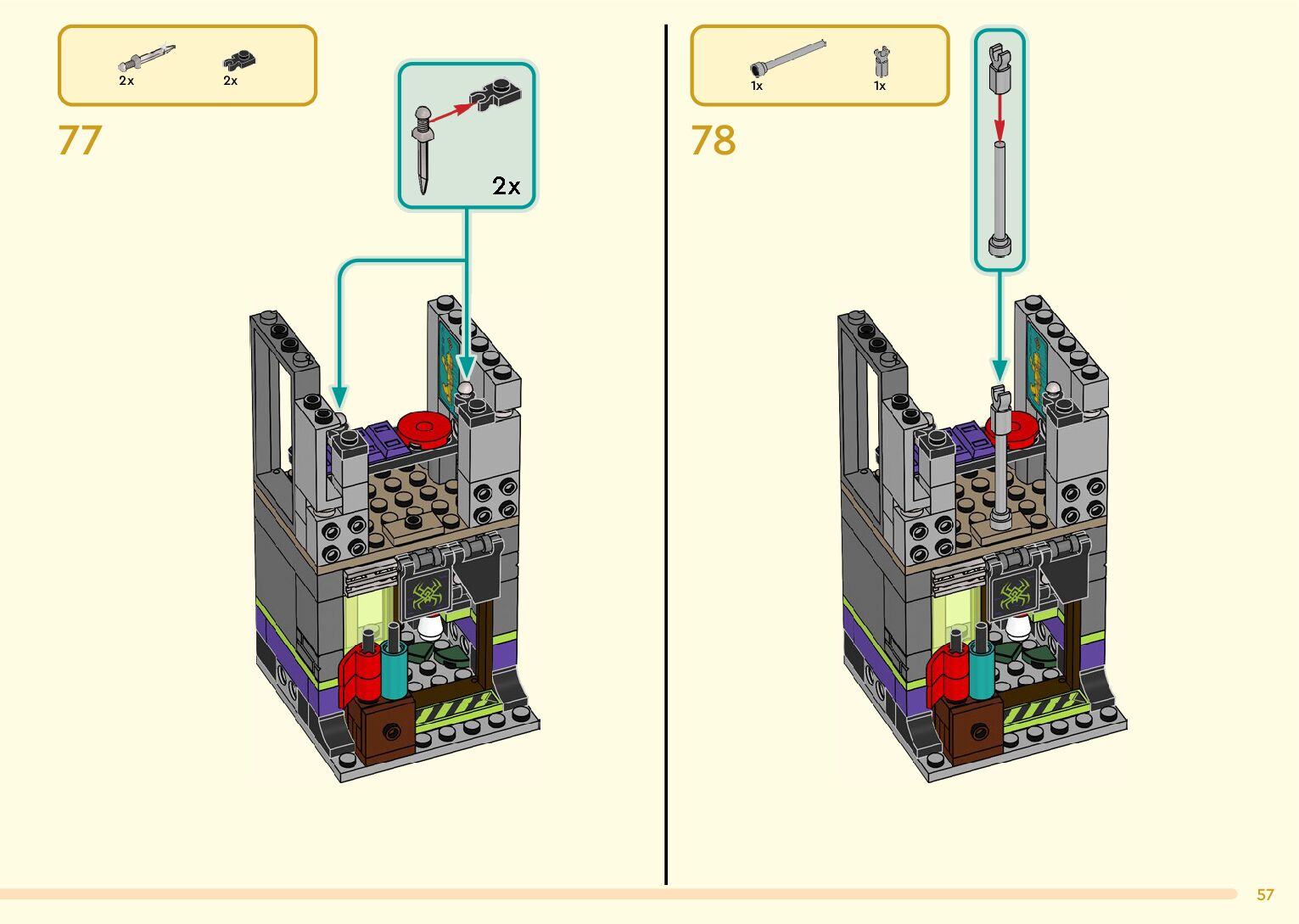 2x 2x

77

2x

1x 1x

78

57