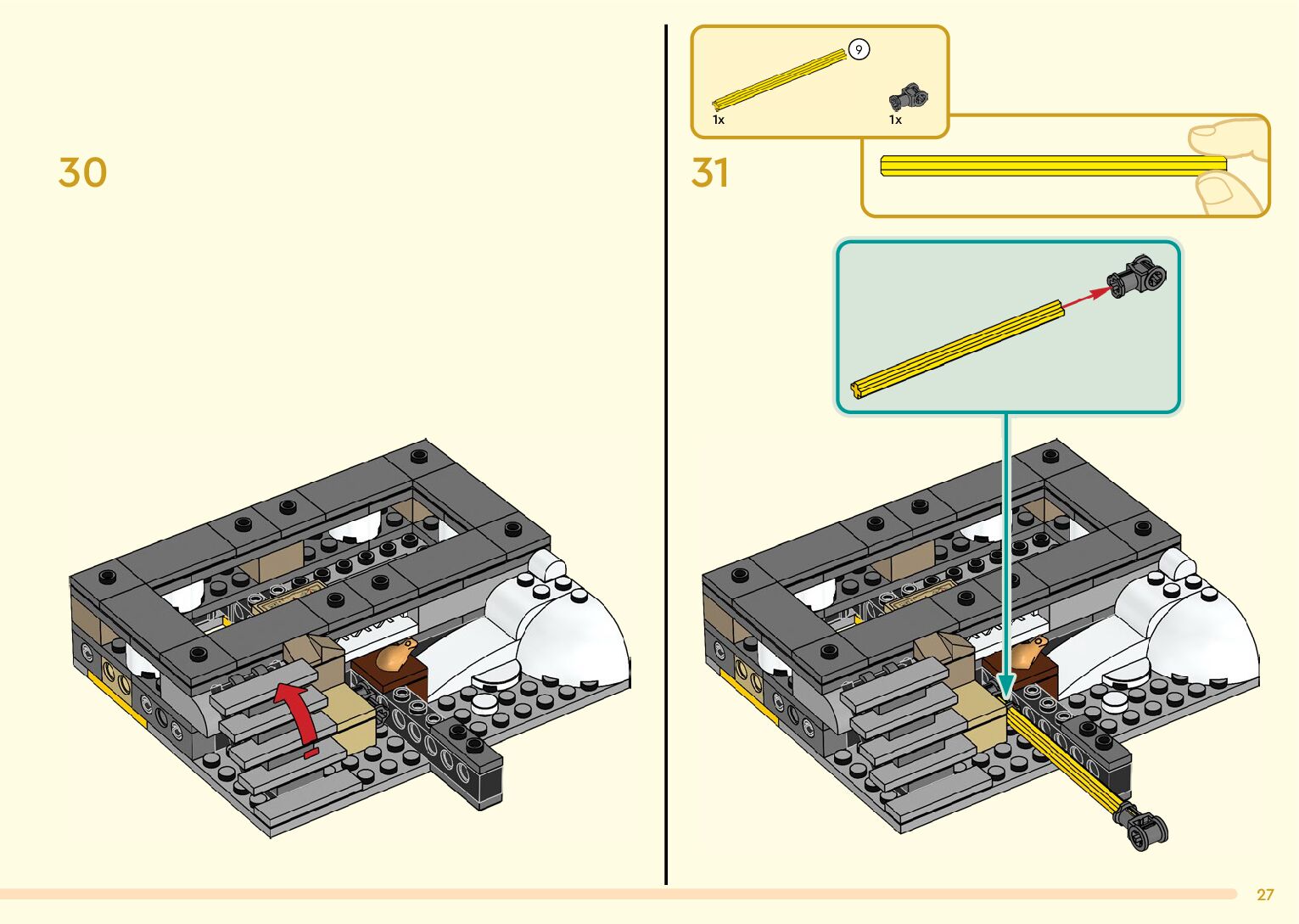 30

9

1x

1x

31

27