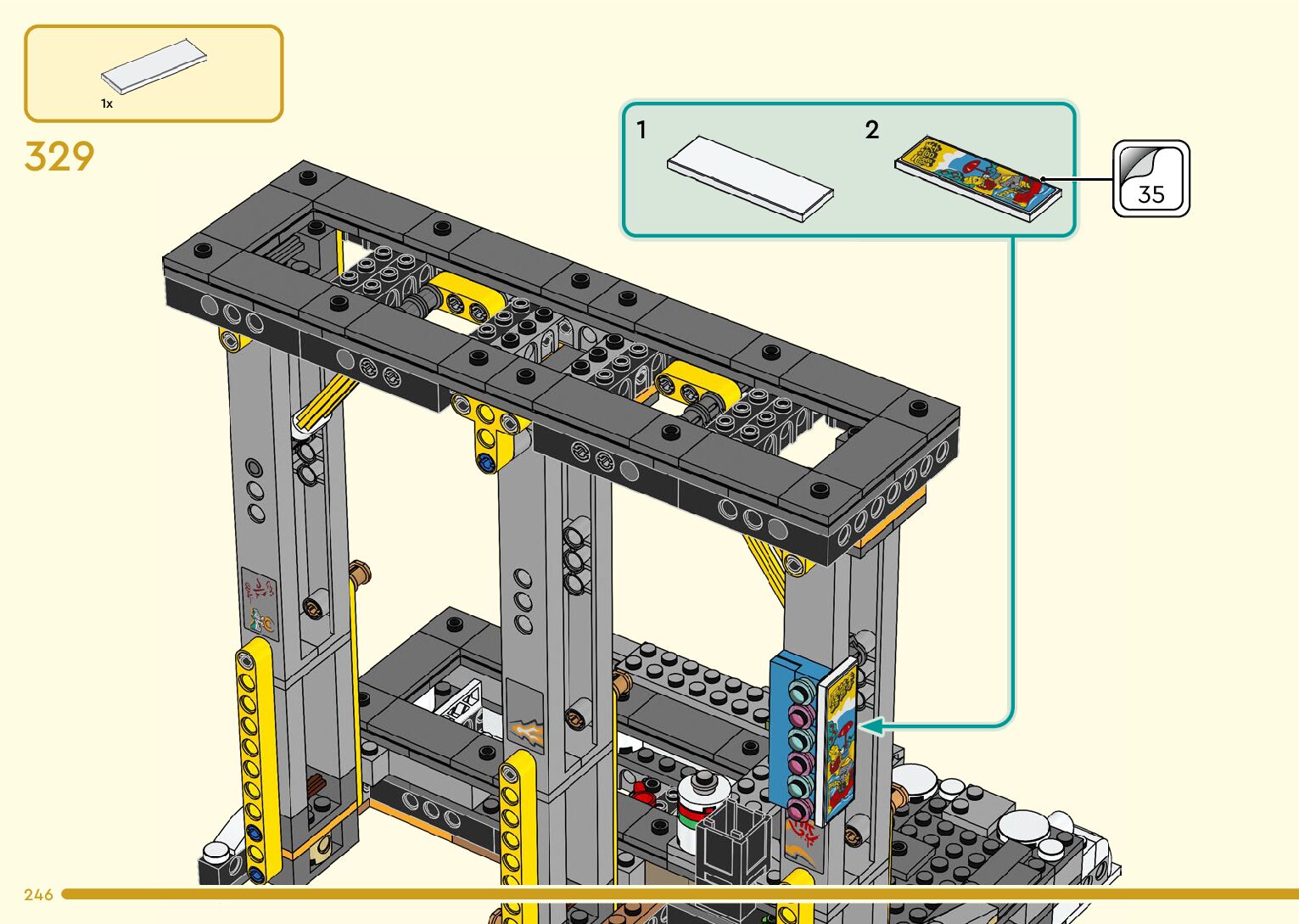 1x

329

1

2

35

246