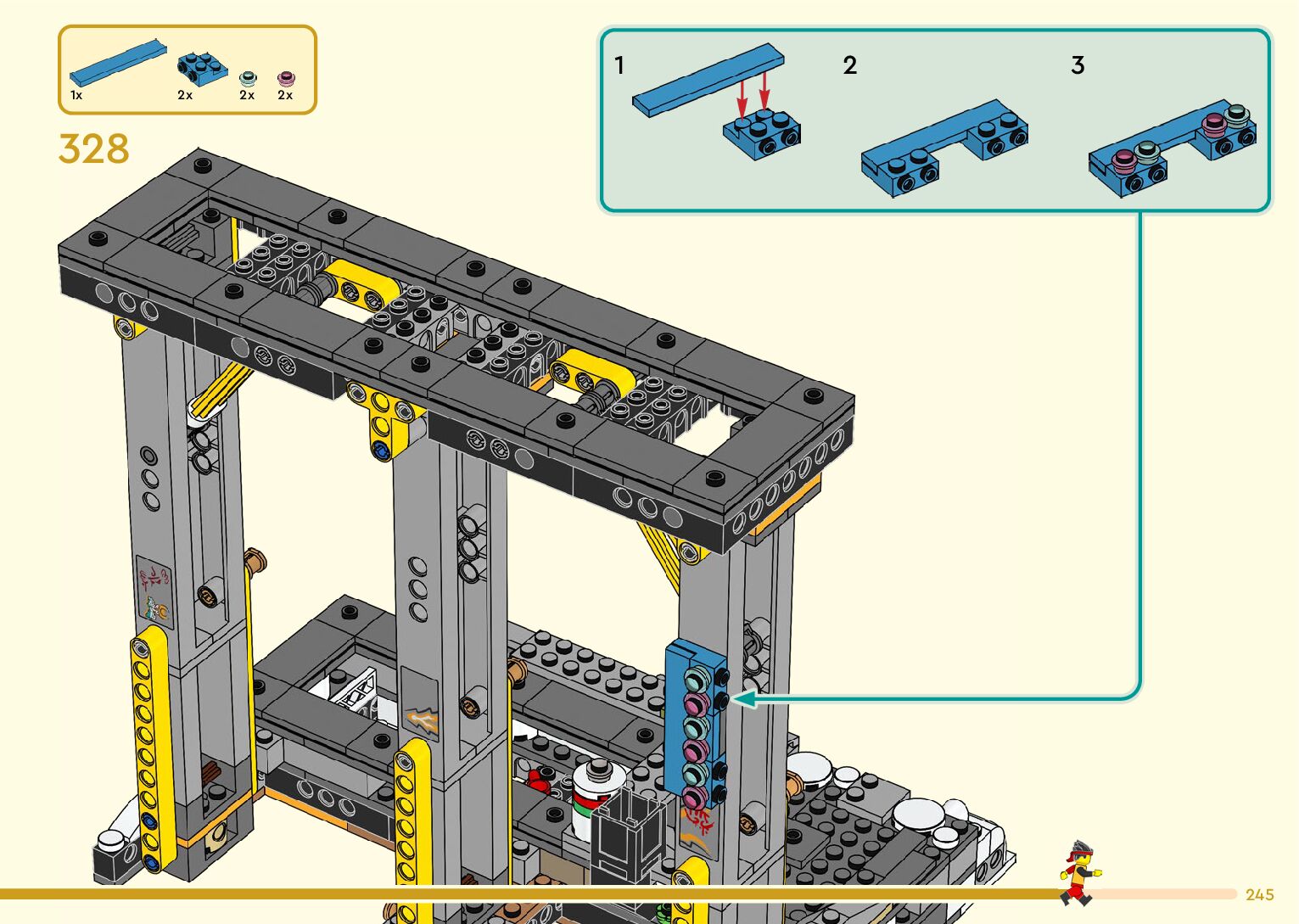 1x 2x 2x 2x

328

1

2

3

245