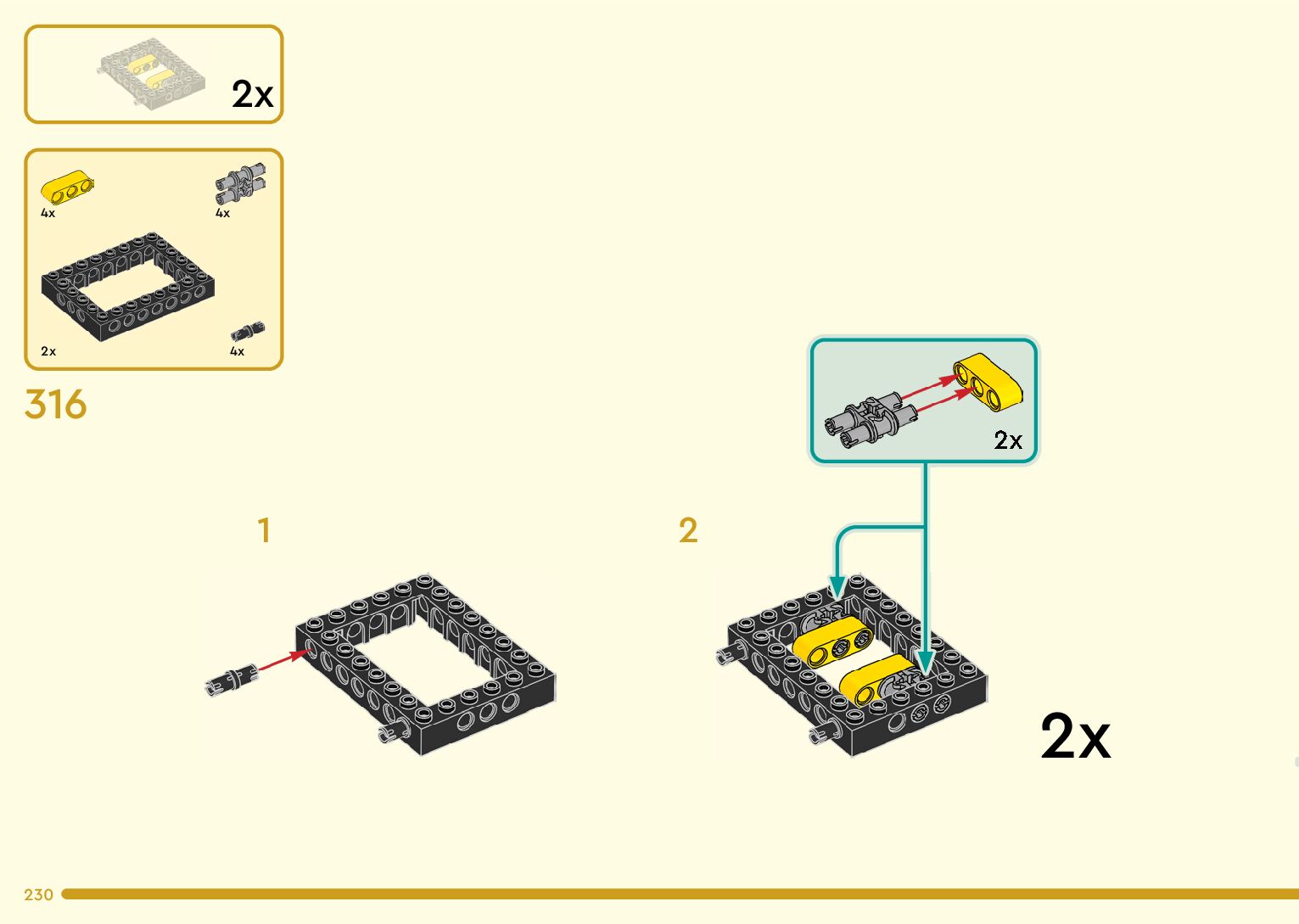 2x

4x
4x
2x
4x

316

1

2

2x

2x

230