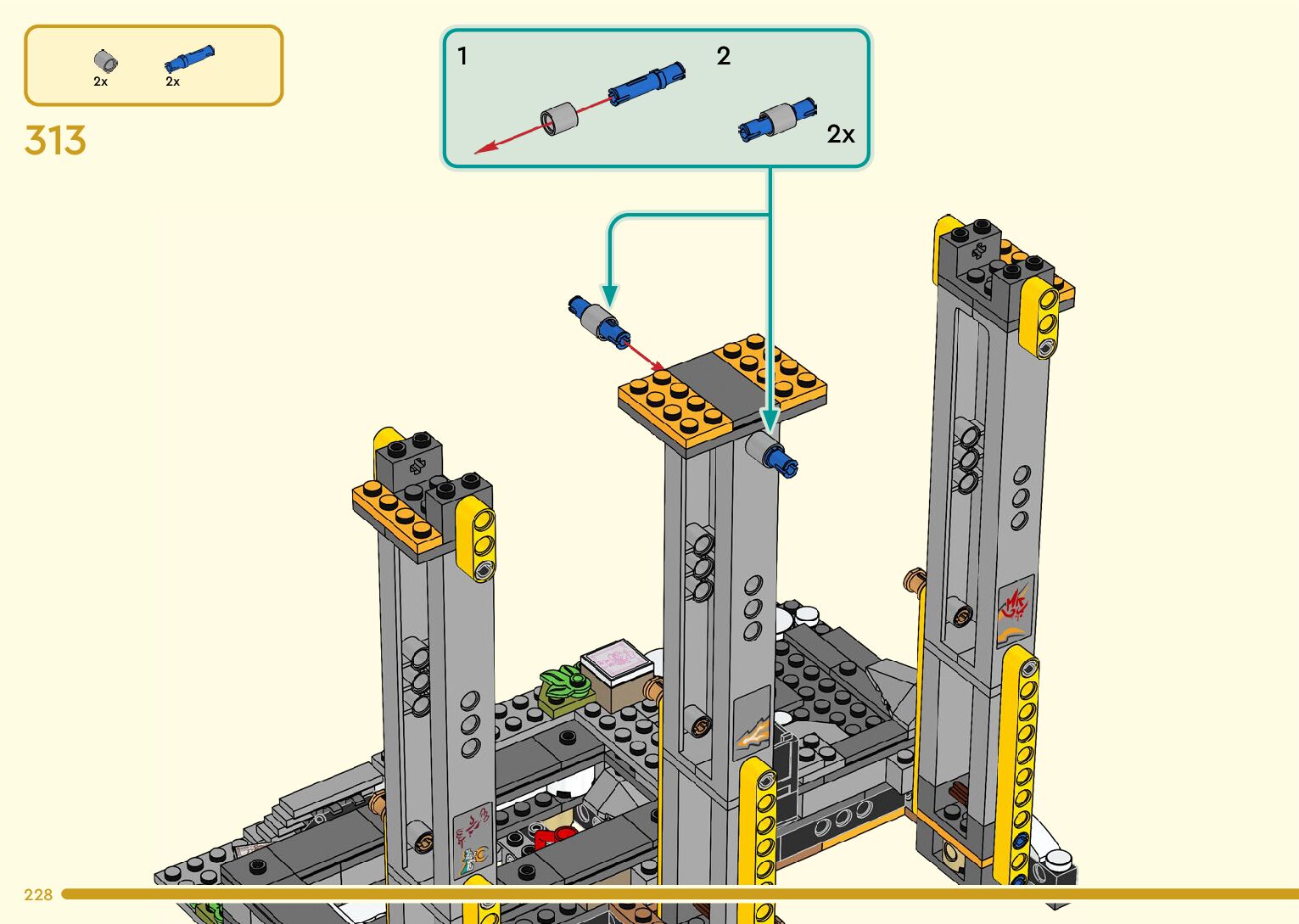 2x 2x

313

1

2

2x

228