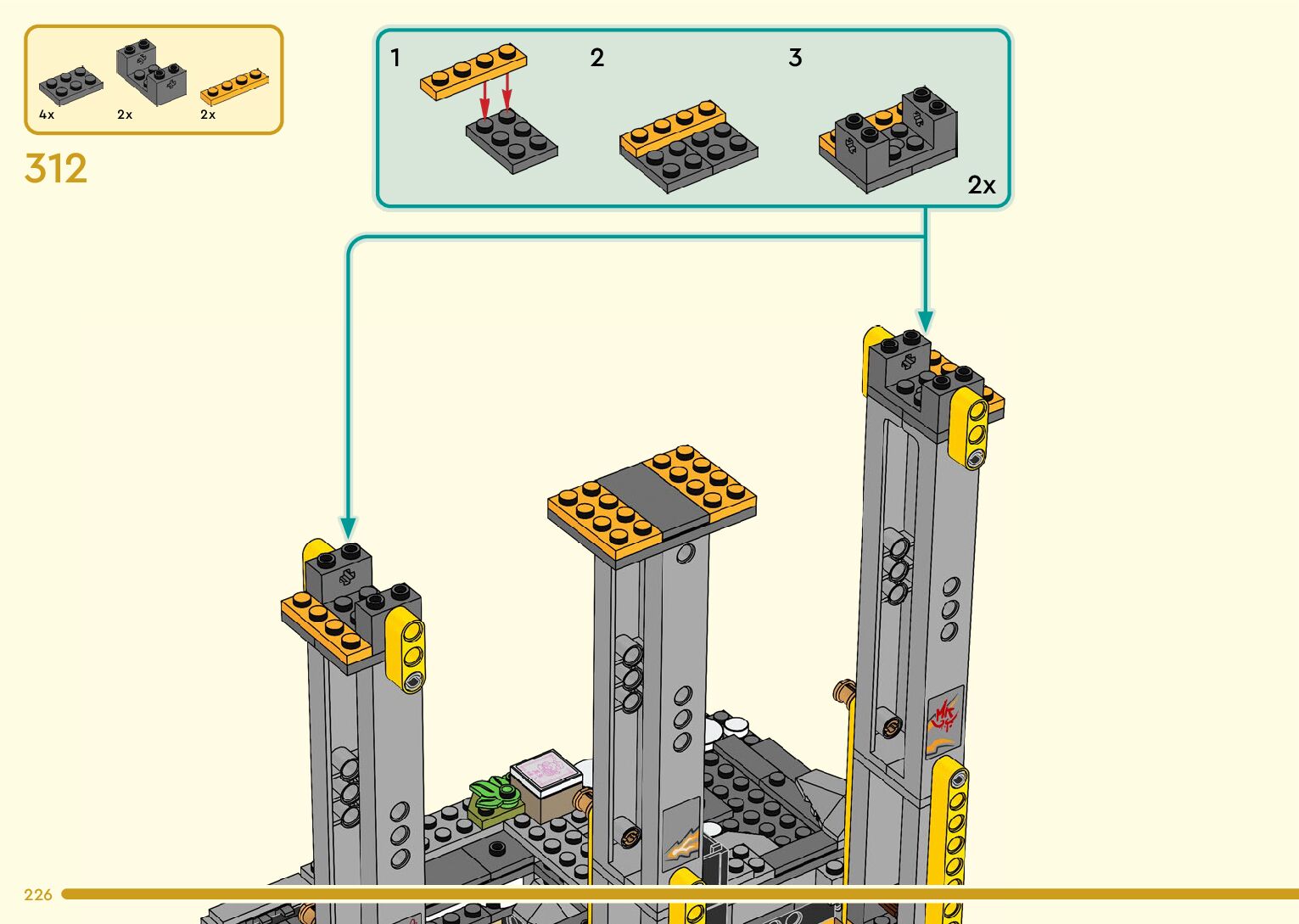 4x 2x 2x

312

1 2 3

2x

226