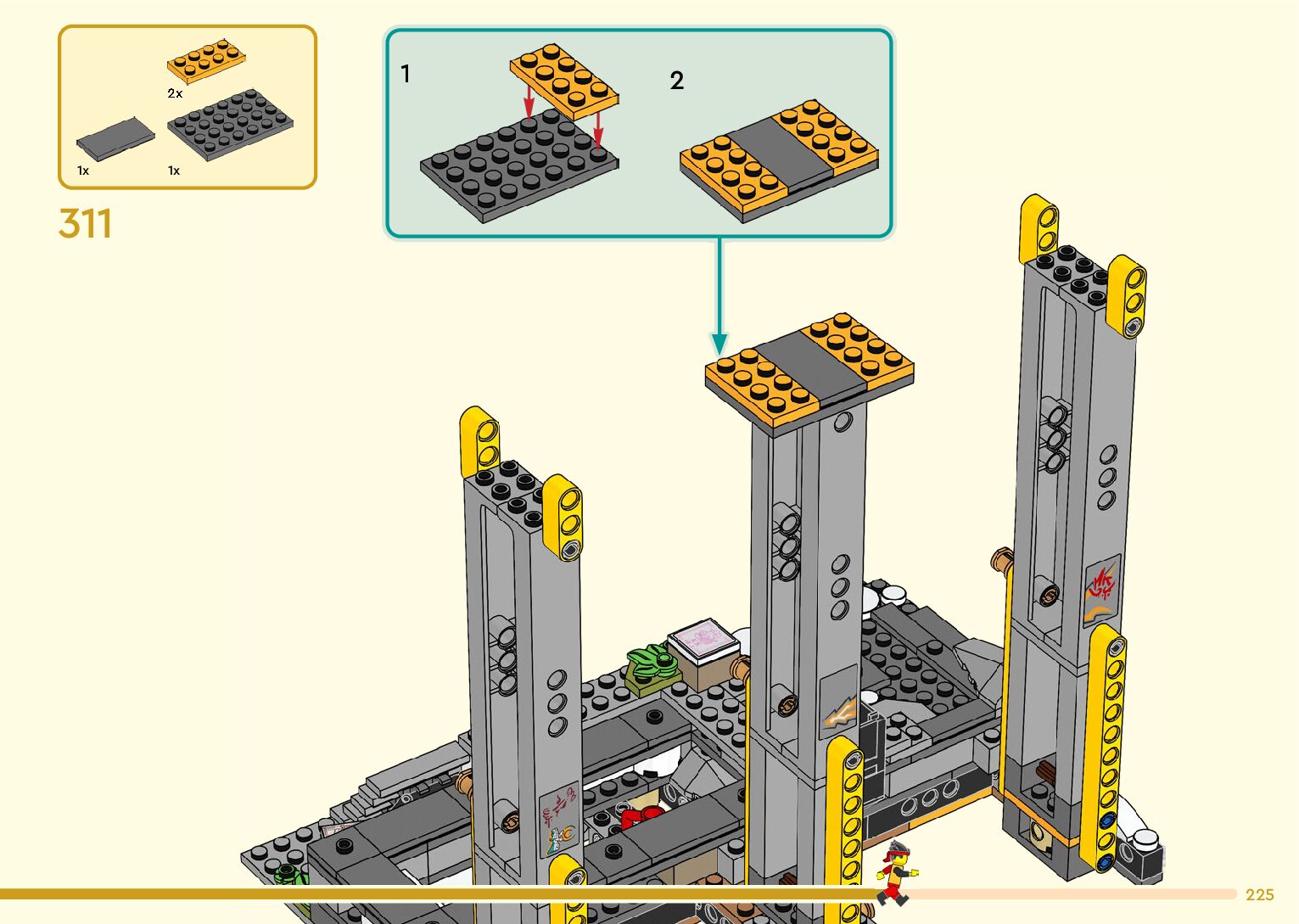 2x
1x
1x
311
1
2
225