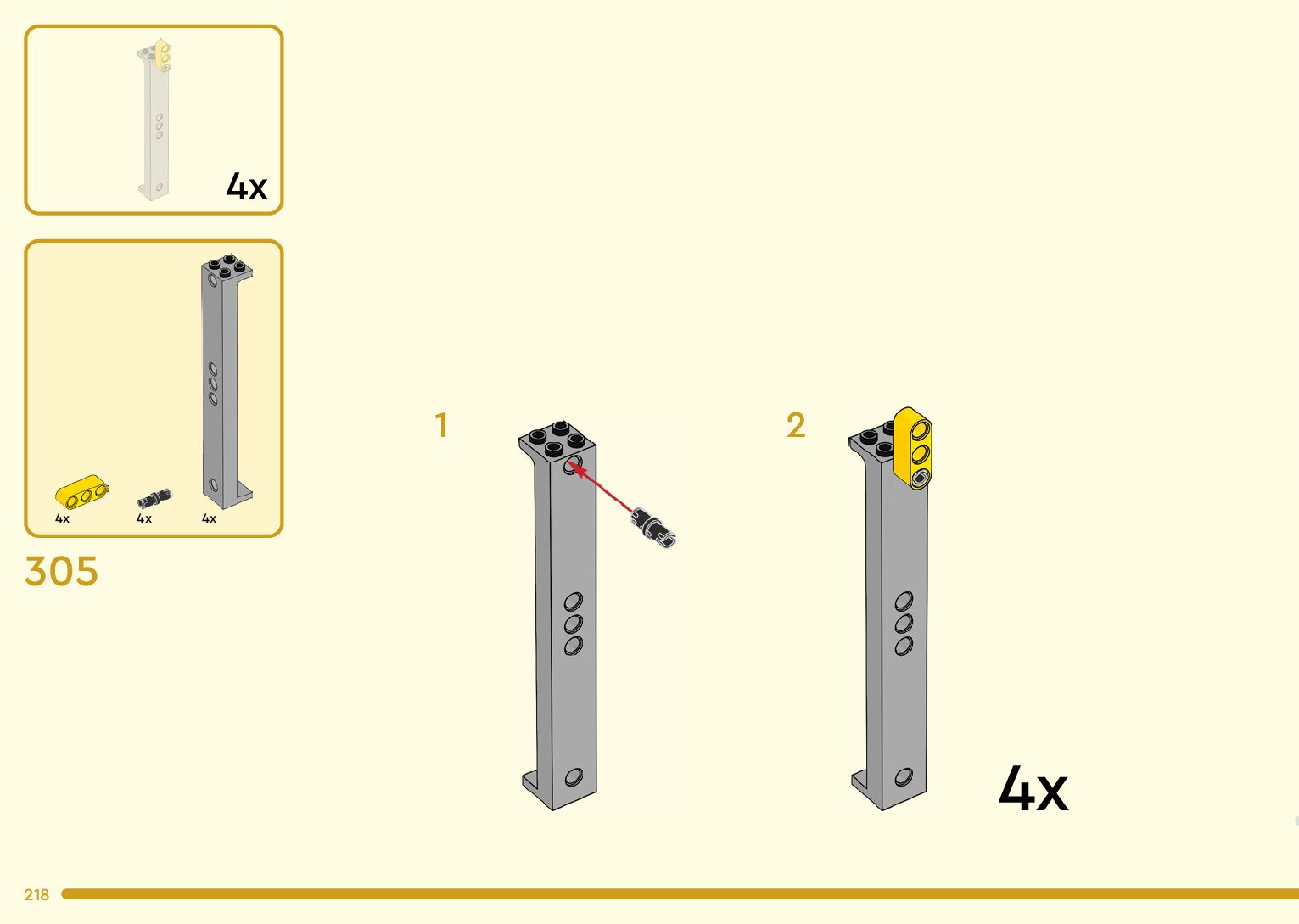 4x

4x
4x
4x

305

1

2

4x

218