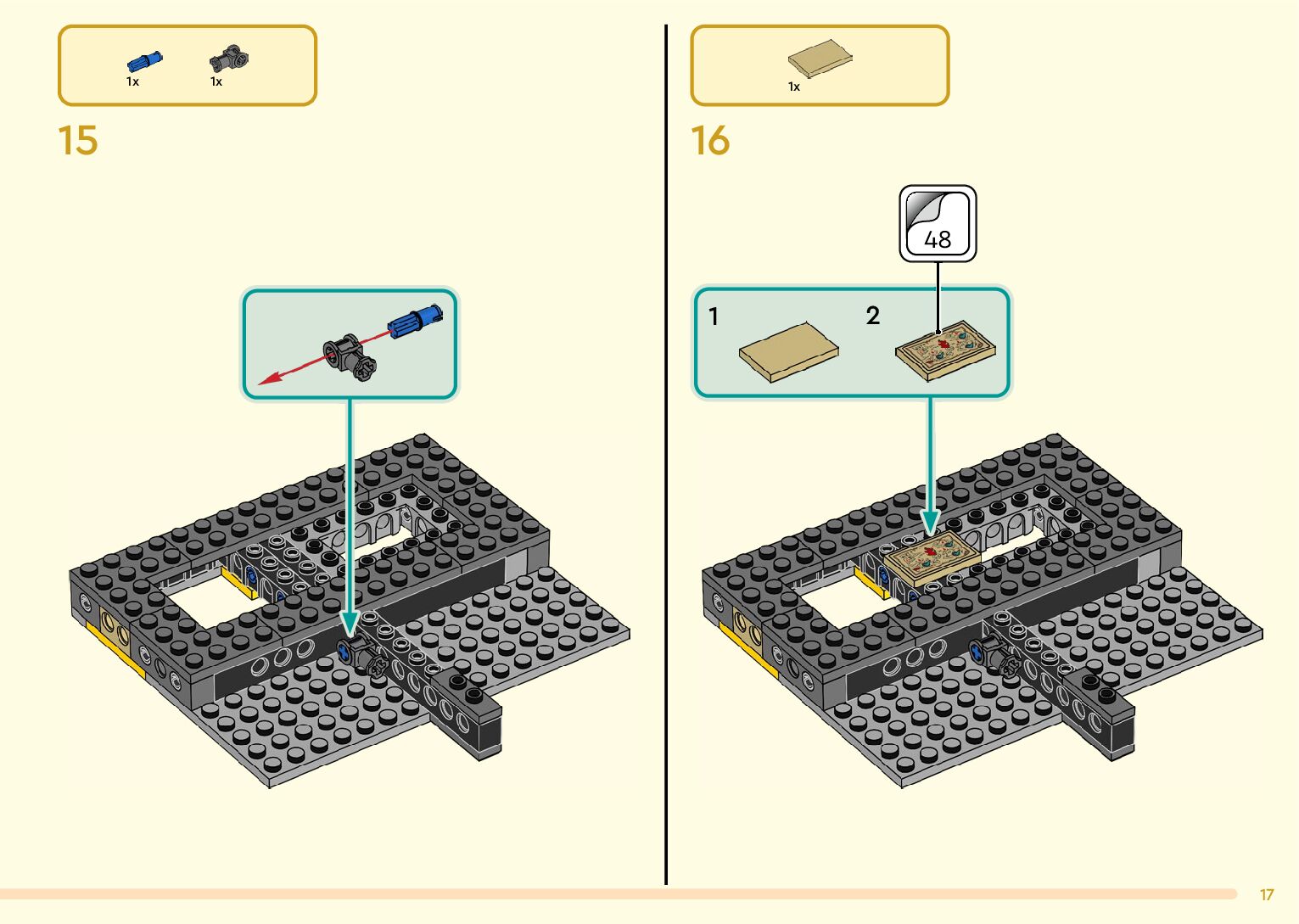 1x 1x

15

1x

16

48

1

2

17