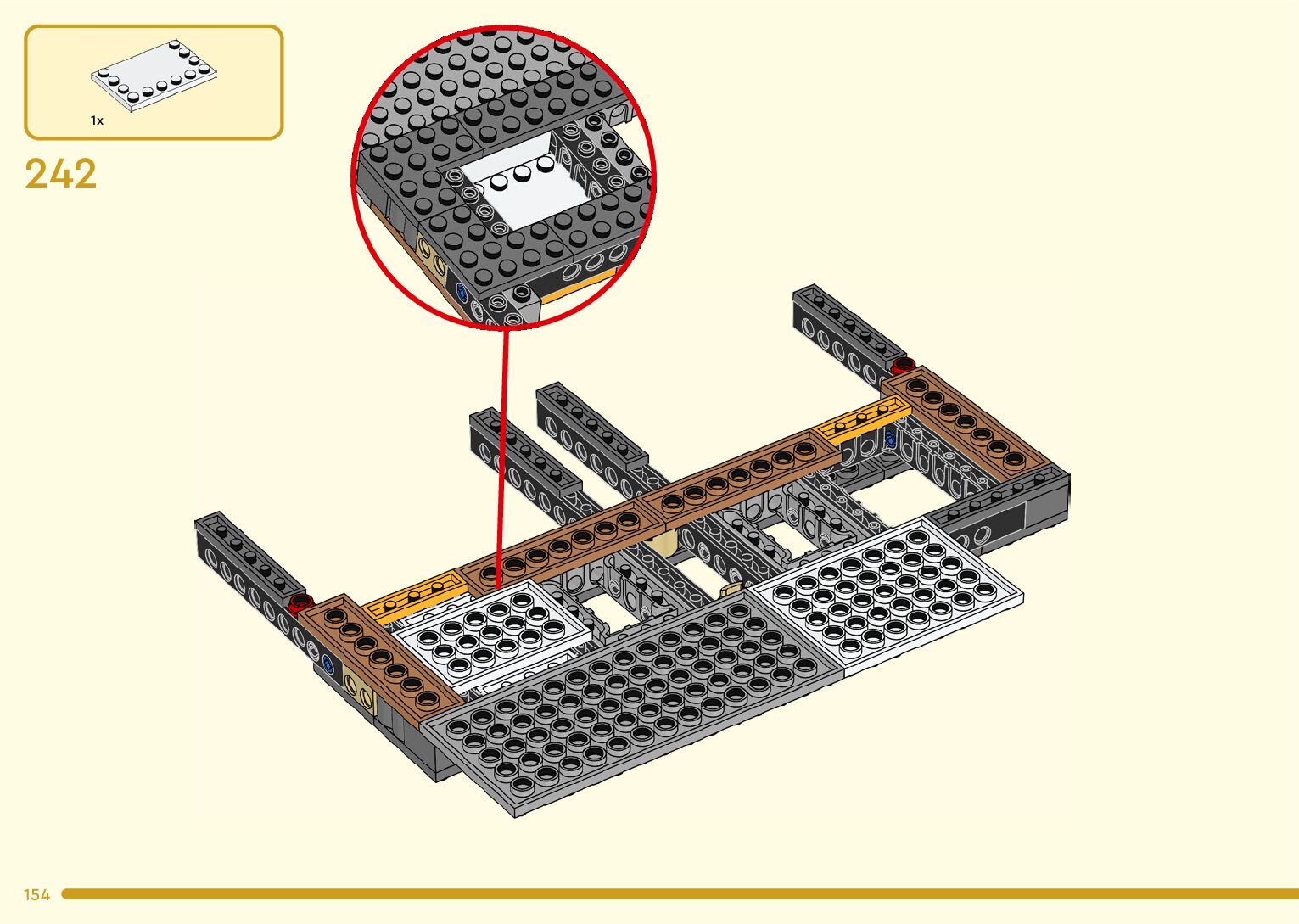 1x

242

154