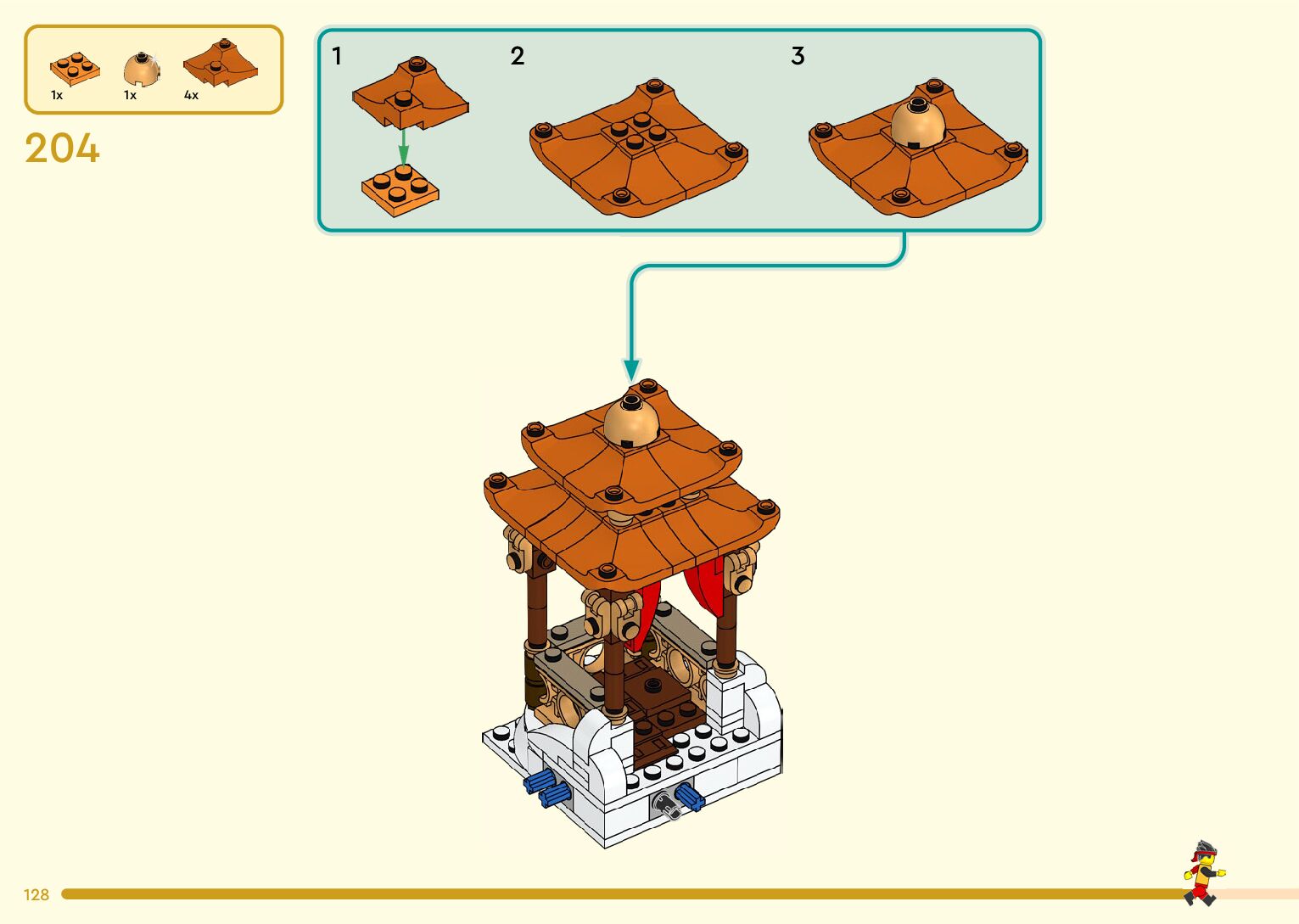 1x 1x 4x

204

1

2

3

128