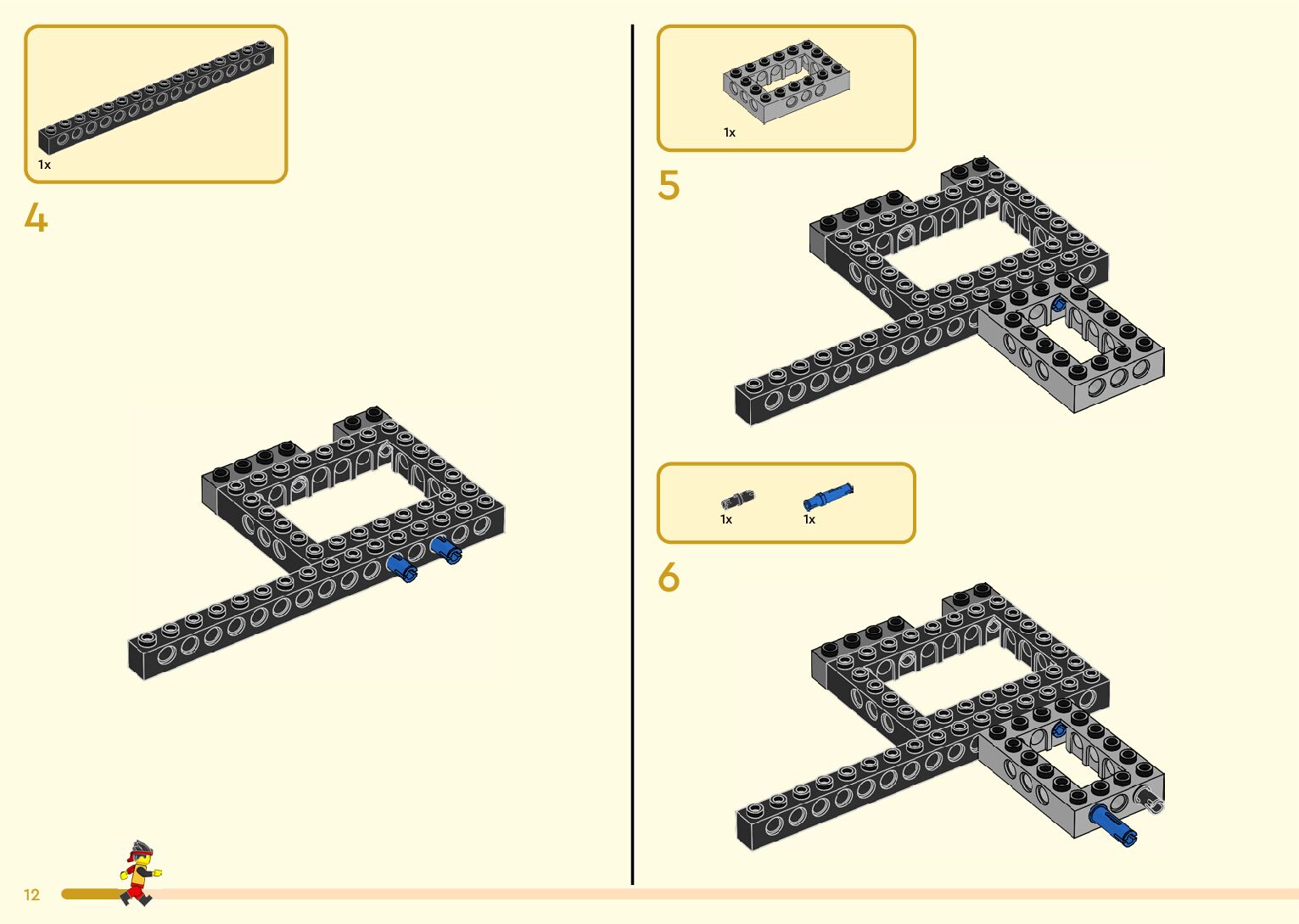 1x

4

1x

5

1x

1x

6

12