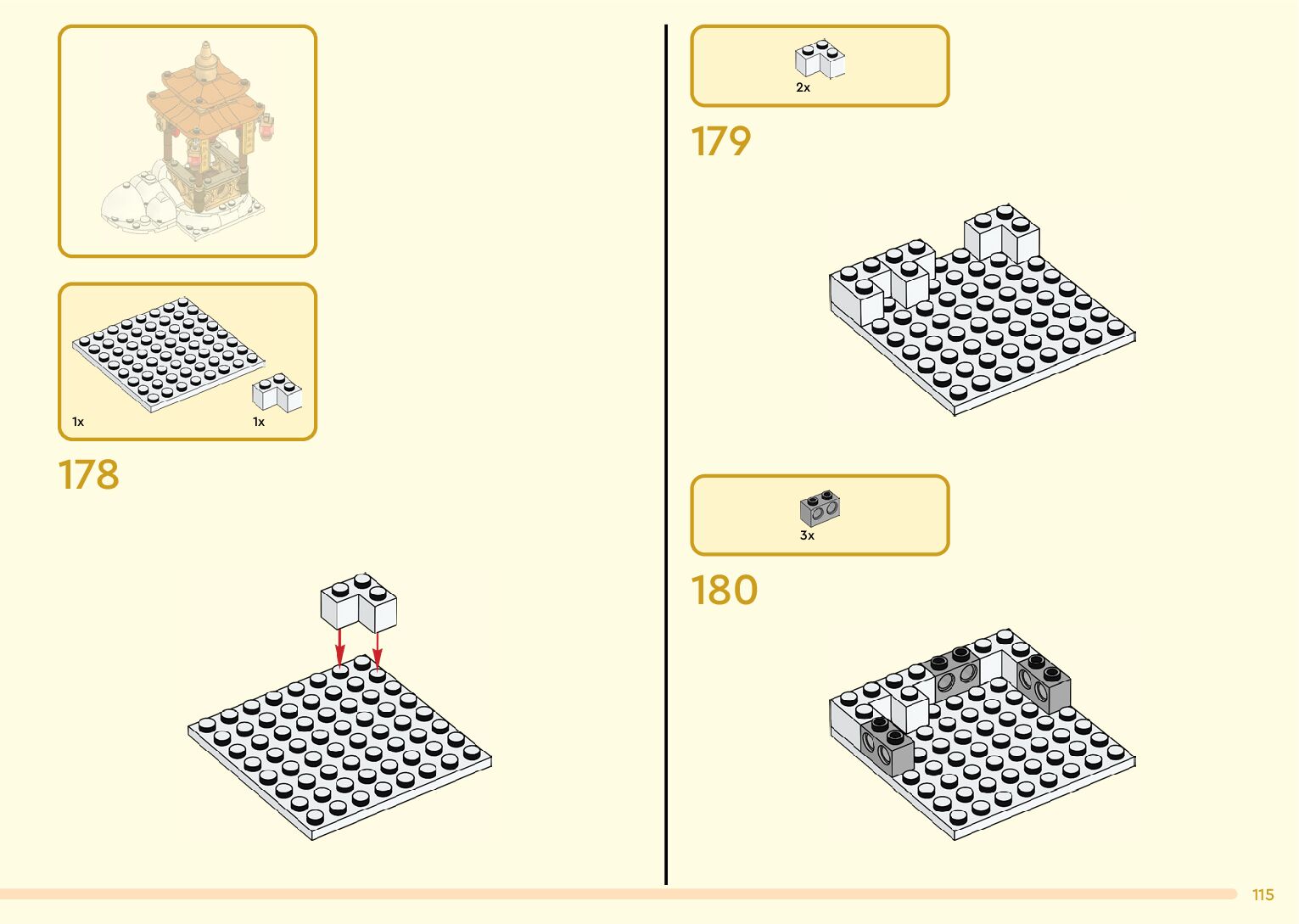 1x

1x

178

2x

179

3x

180

115