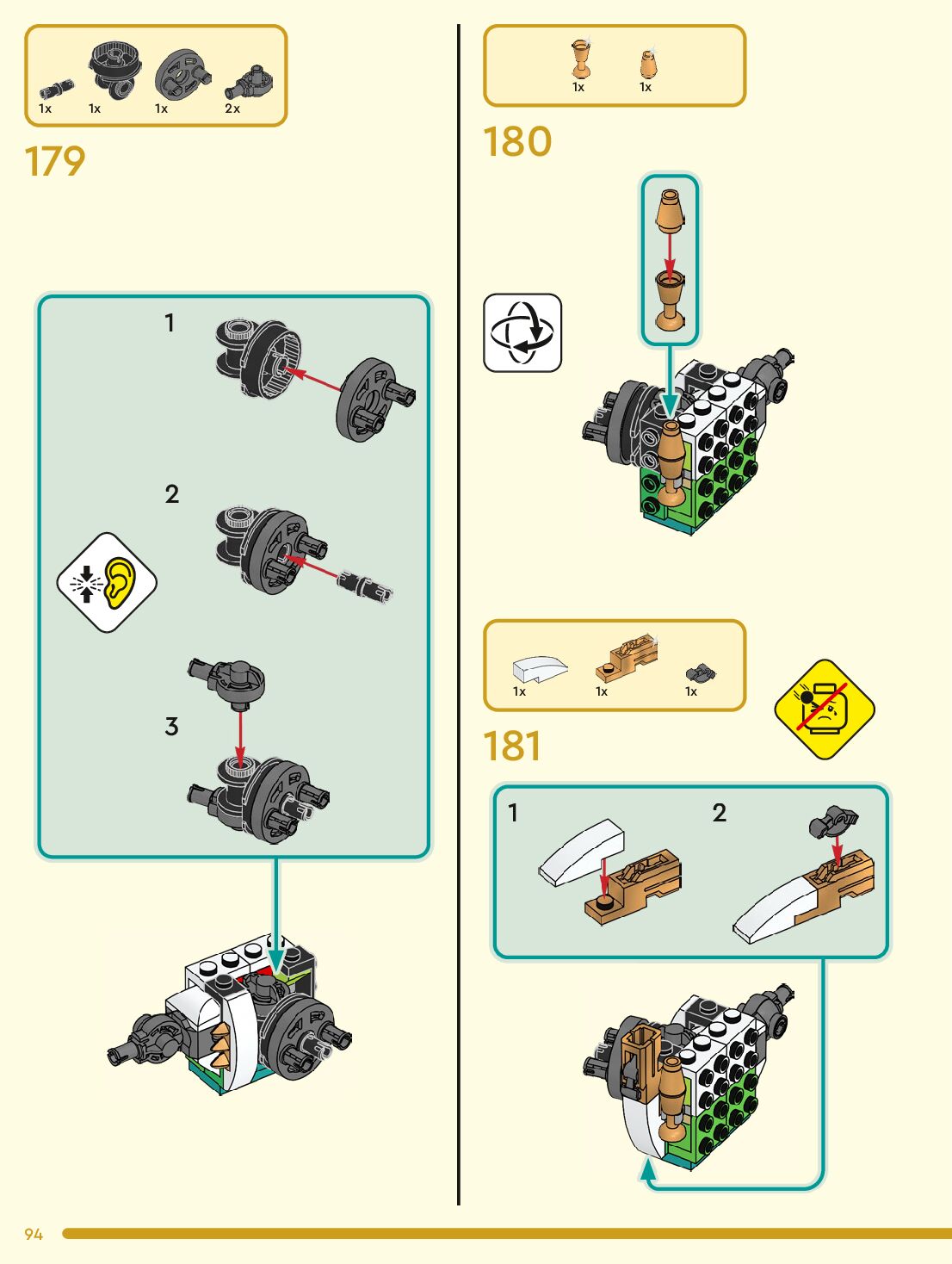 1x 1x 1x 2x

179

1

2

3

1x 1x

180

1x 1x 1x

181

1

2

94