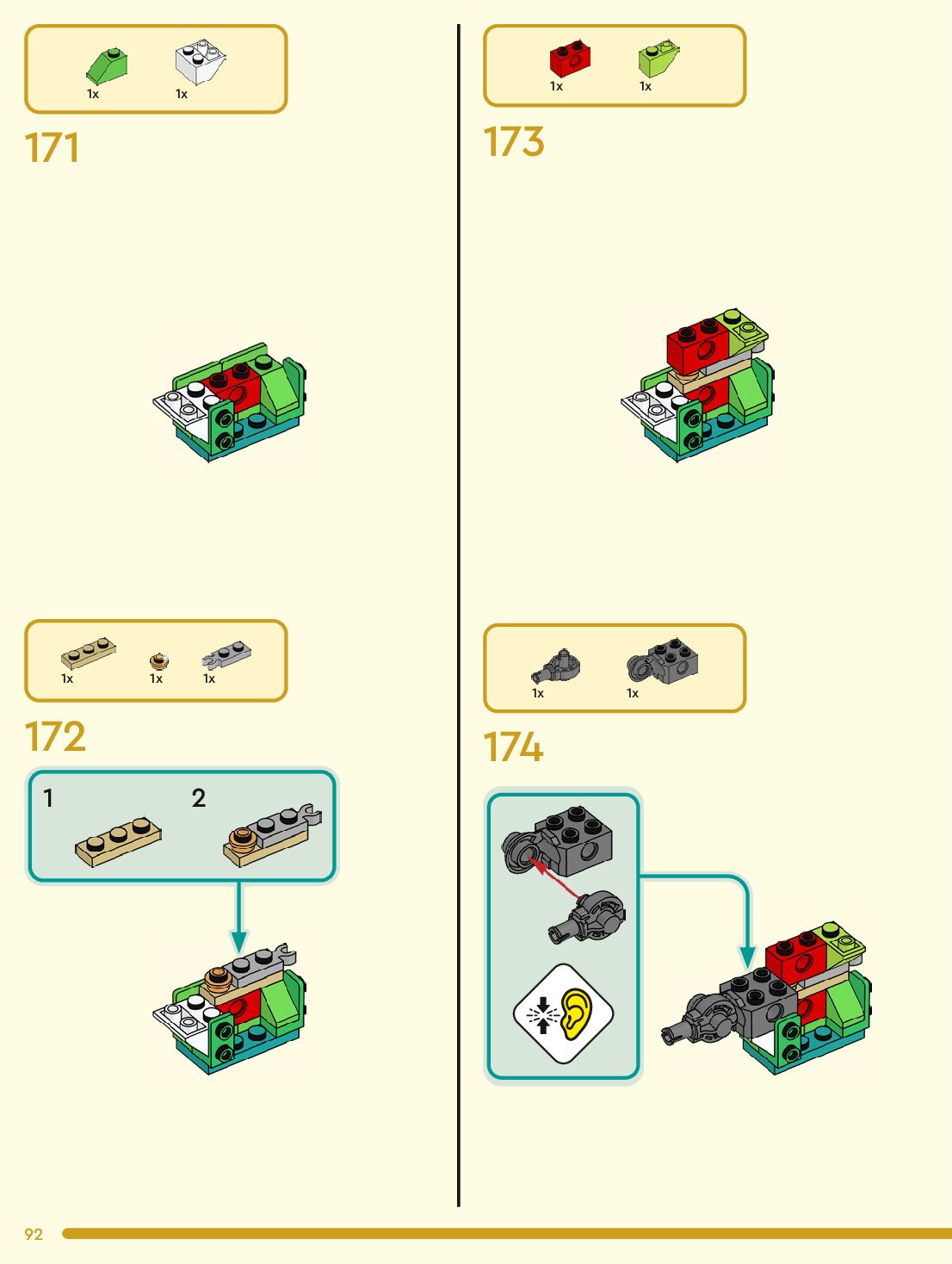 1x 1x

171

1x 1x 1x

172

1

2

1x 1x

173

1x 1x

174

92