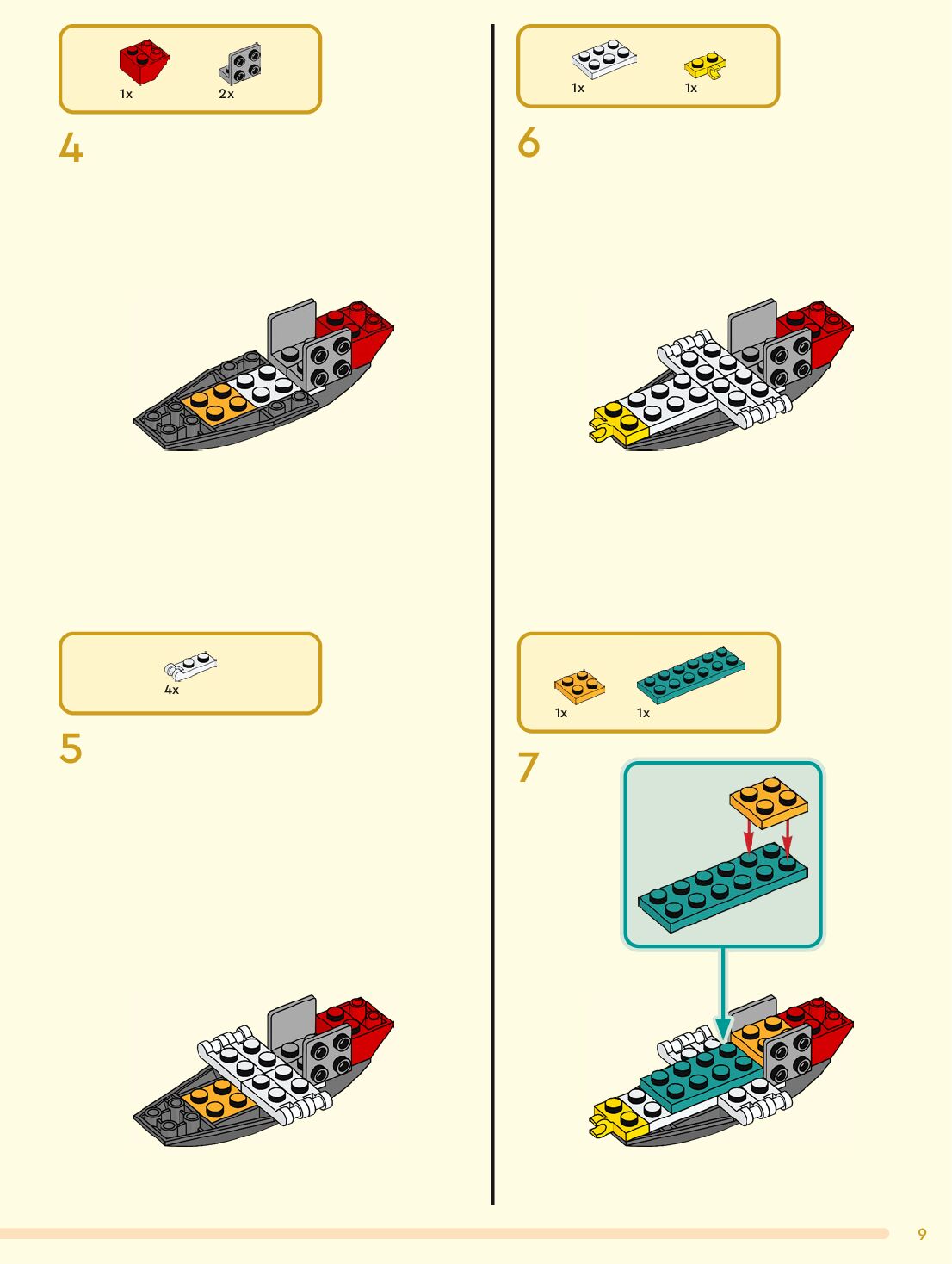 1x 2x

4

4x

5

1x 1x

6

1x 1x

7

9