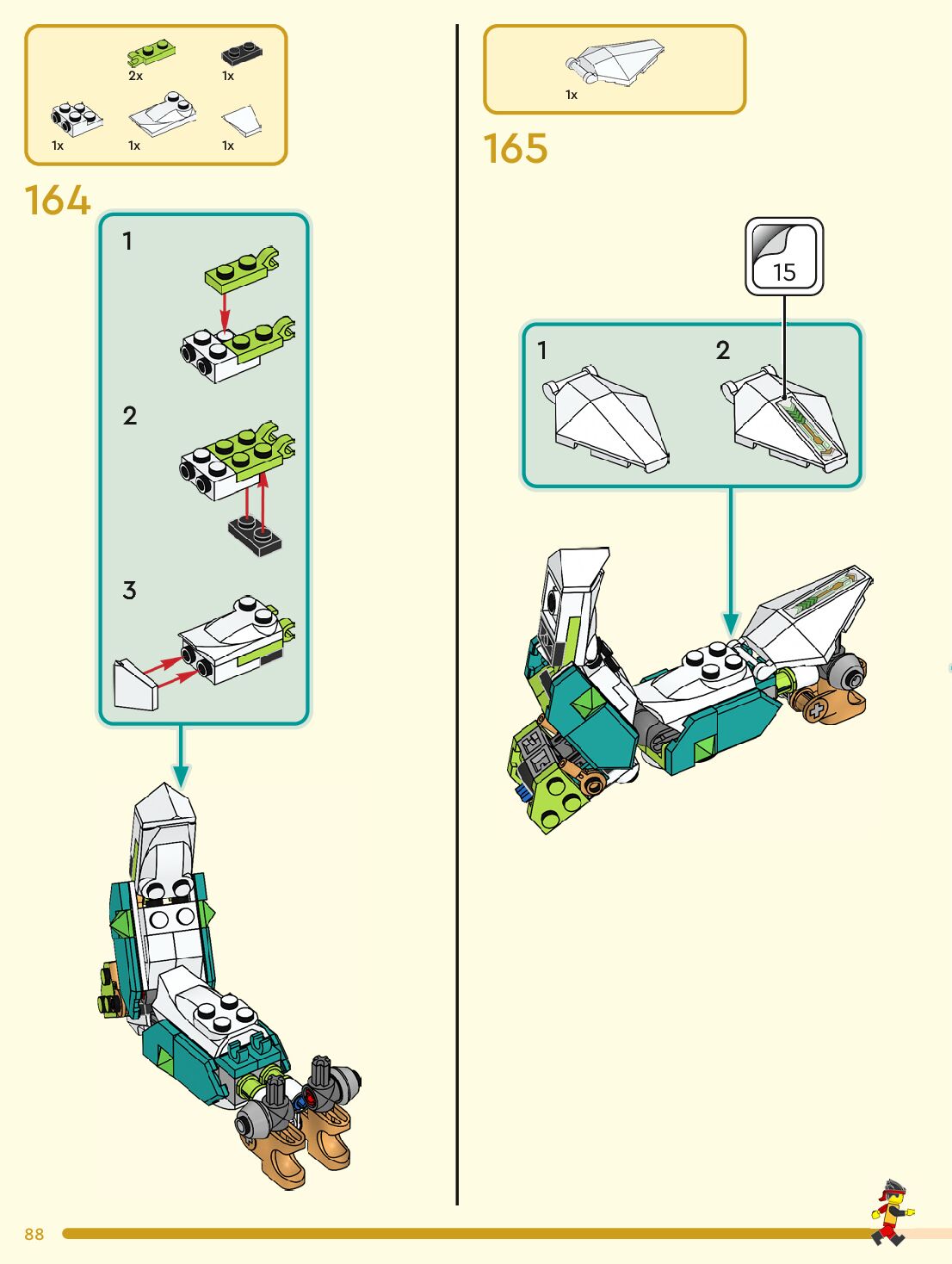 2x
1x
1x
1x
1x

164

1

2

3

1x

165

15

1
2

88