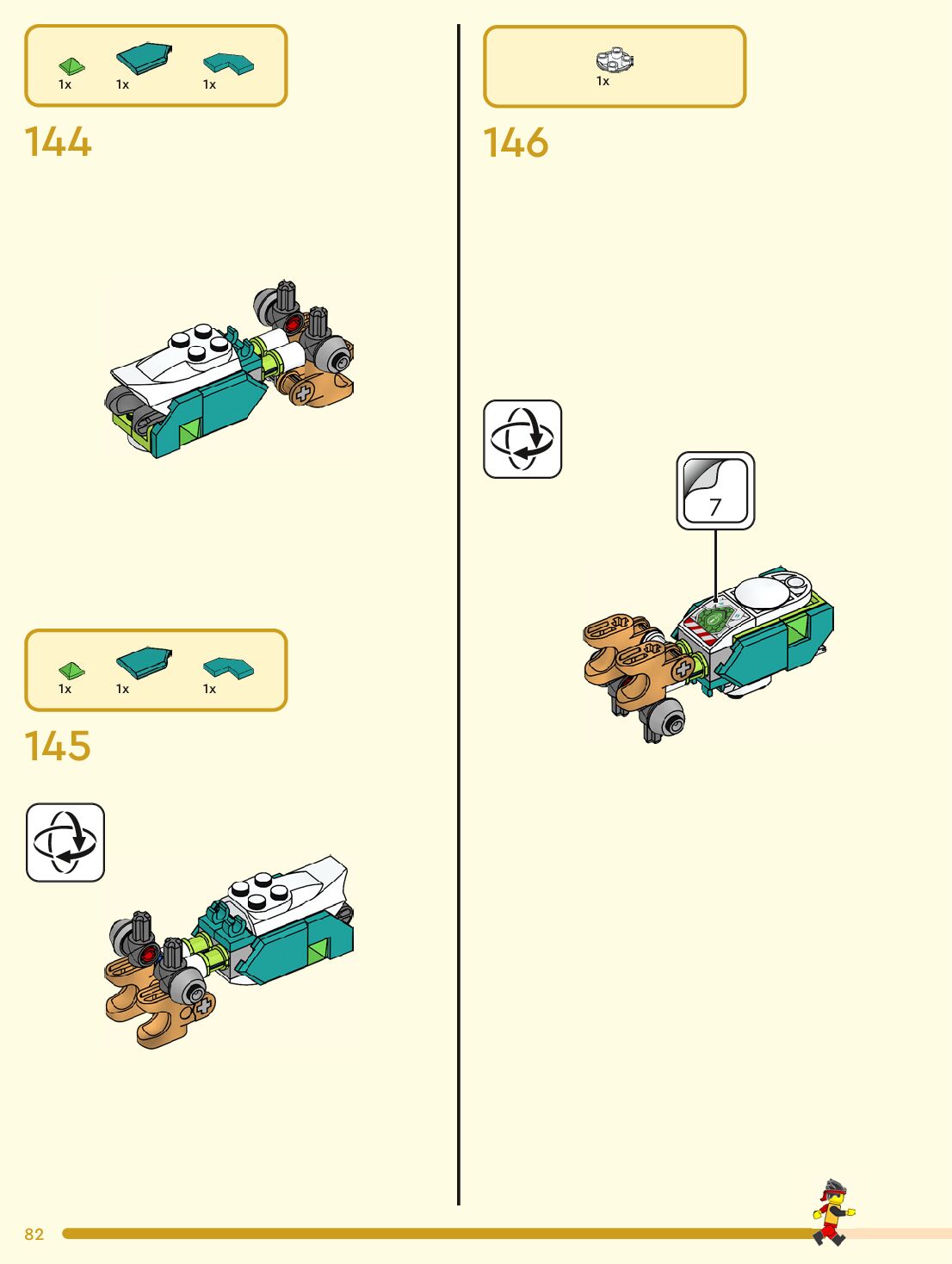 1x 1x 1x

144

1x 1x 1x

145

1x

146

7

82