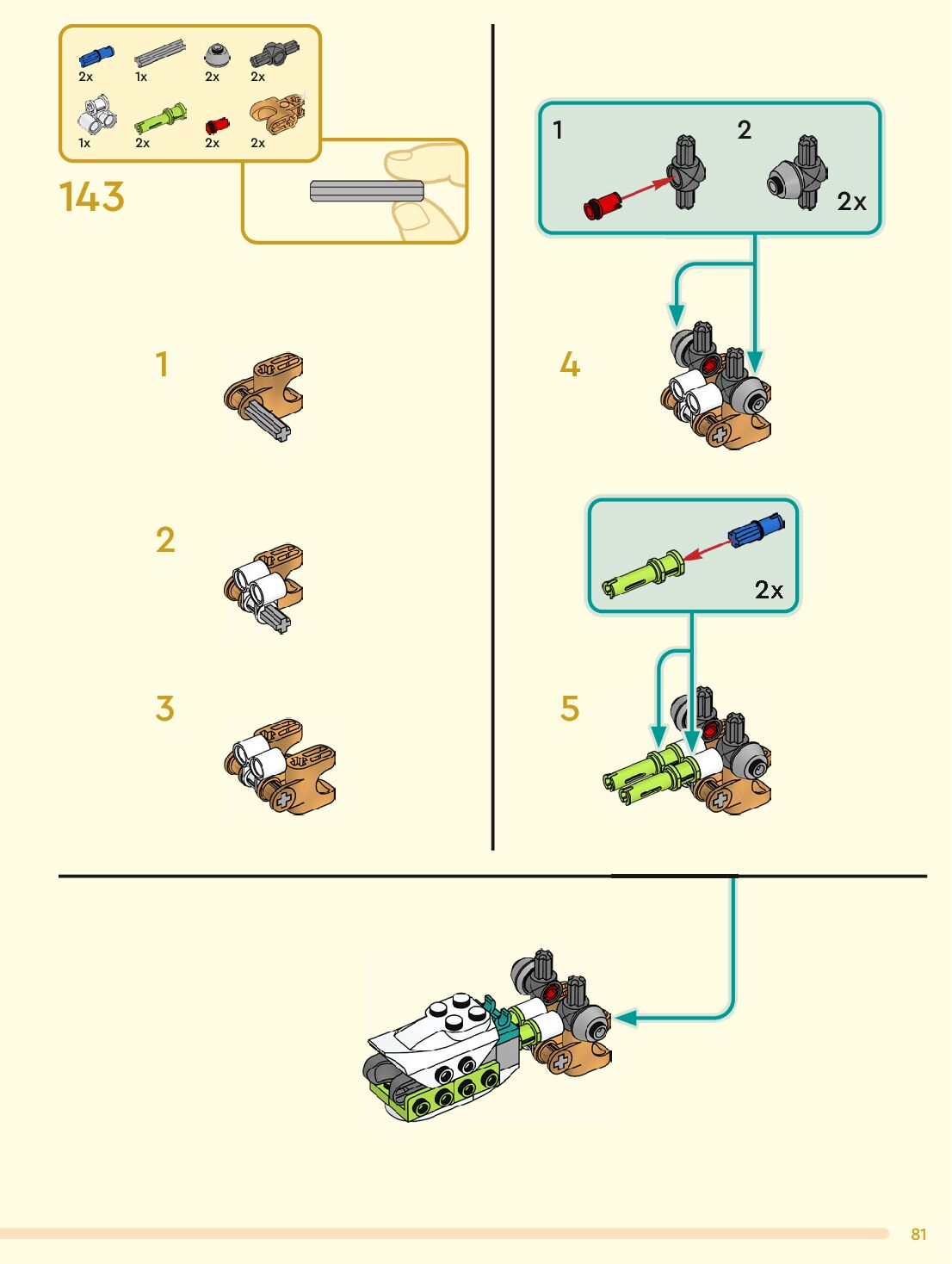 2x 1x 2x 2x
1x 2x 2x 2x

143

1

2

3

1 2
2x

4

2x

5

81