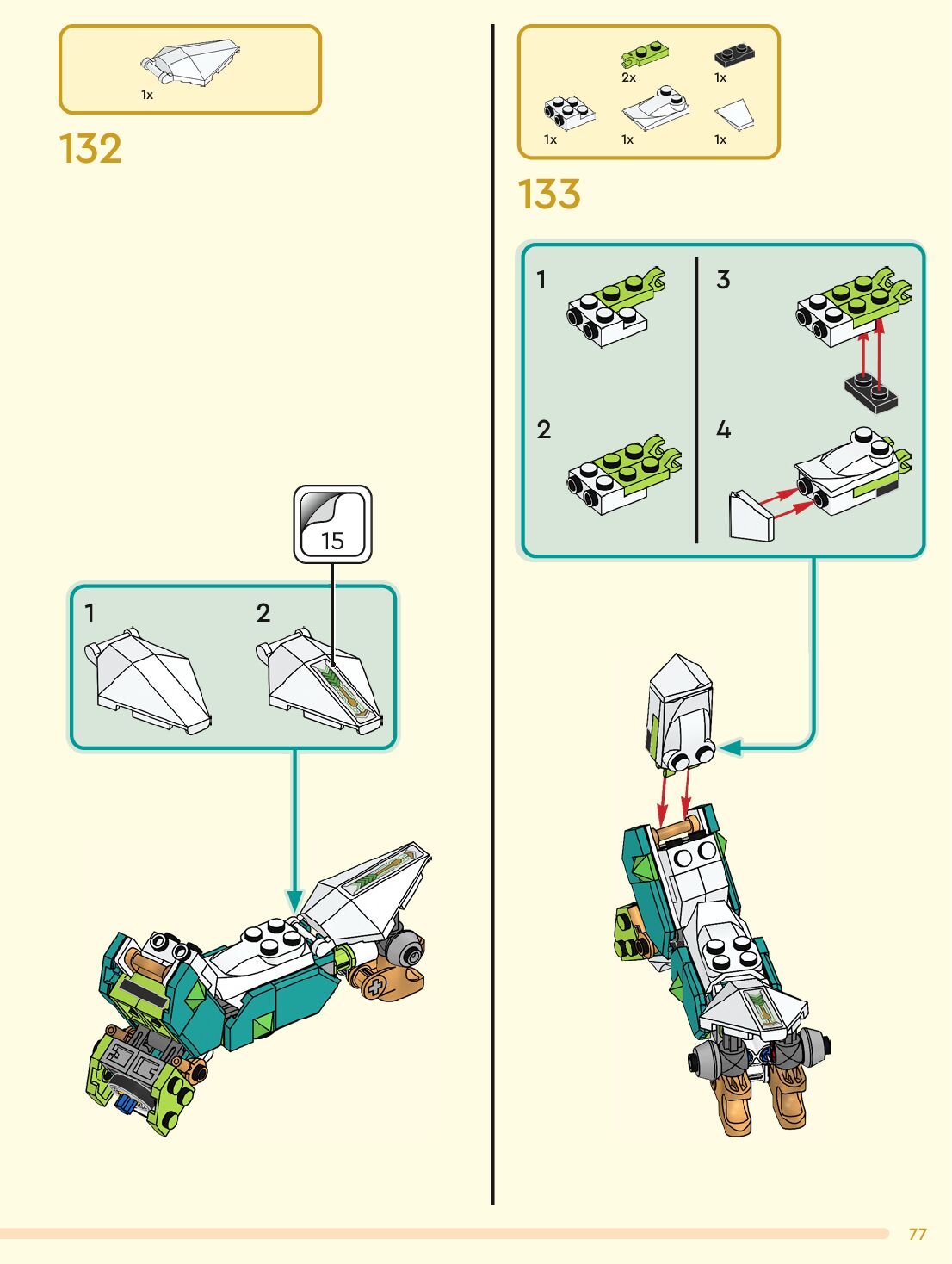 1x

132

15

1

2

2x

1x

1x

1x

1x

133

1

2

3

4

77