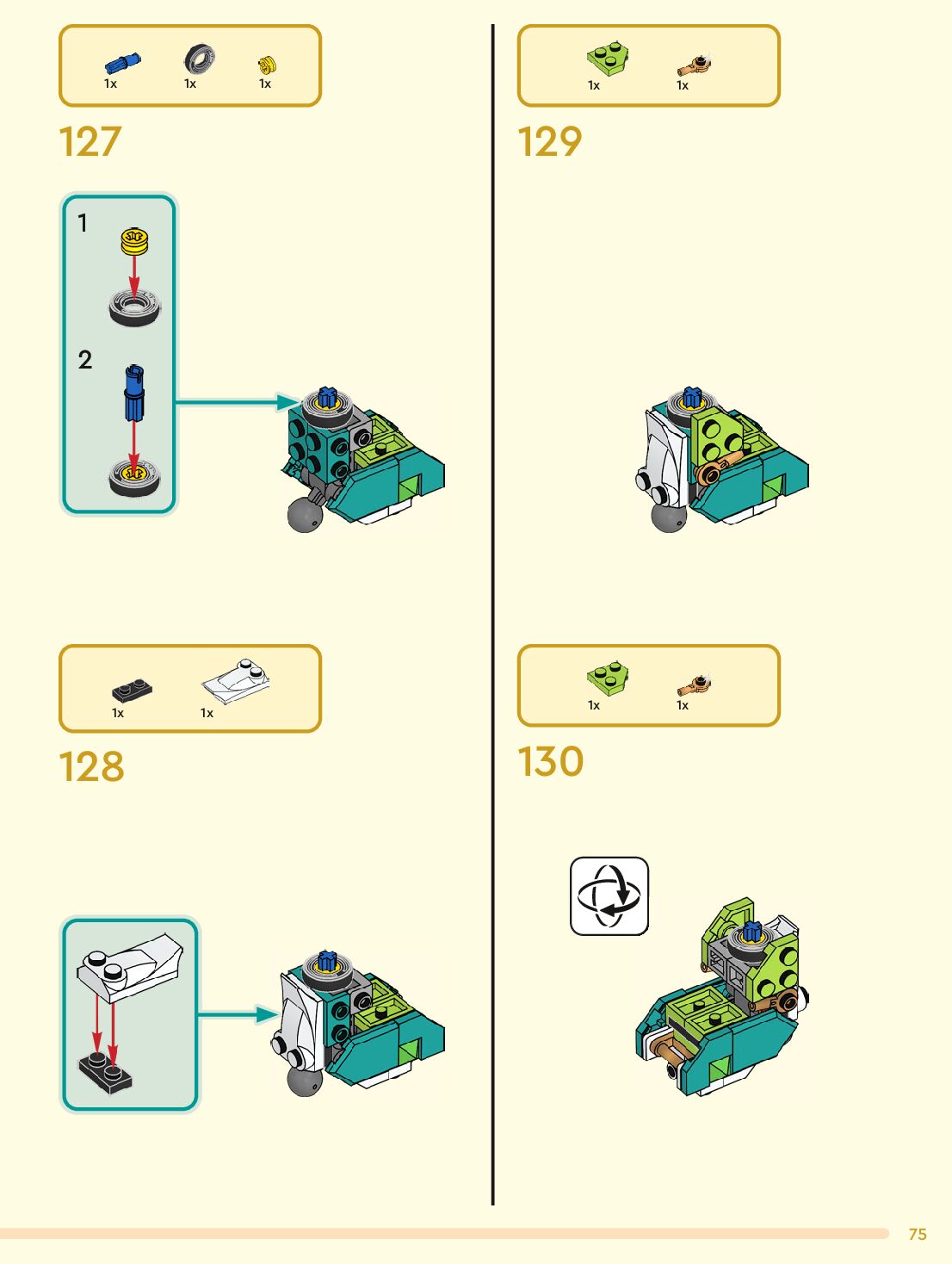 1x 1x 1x

127

1

2

1x 1x

128

1x 1x

129

1x 1x

130

75