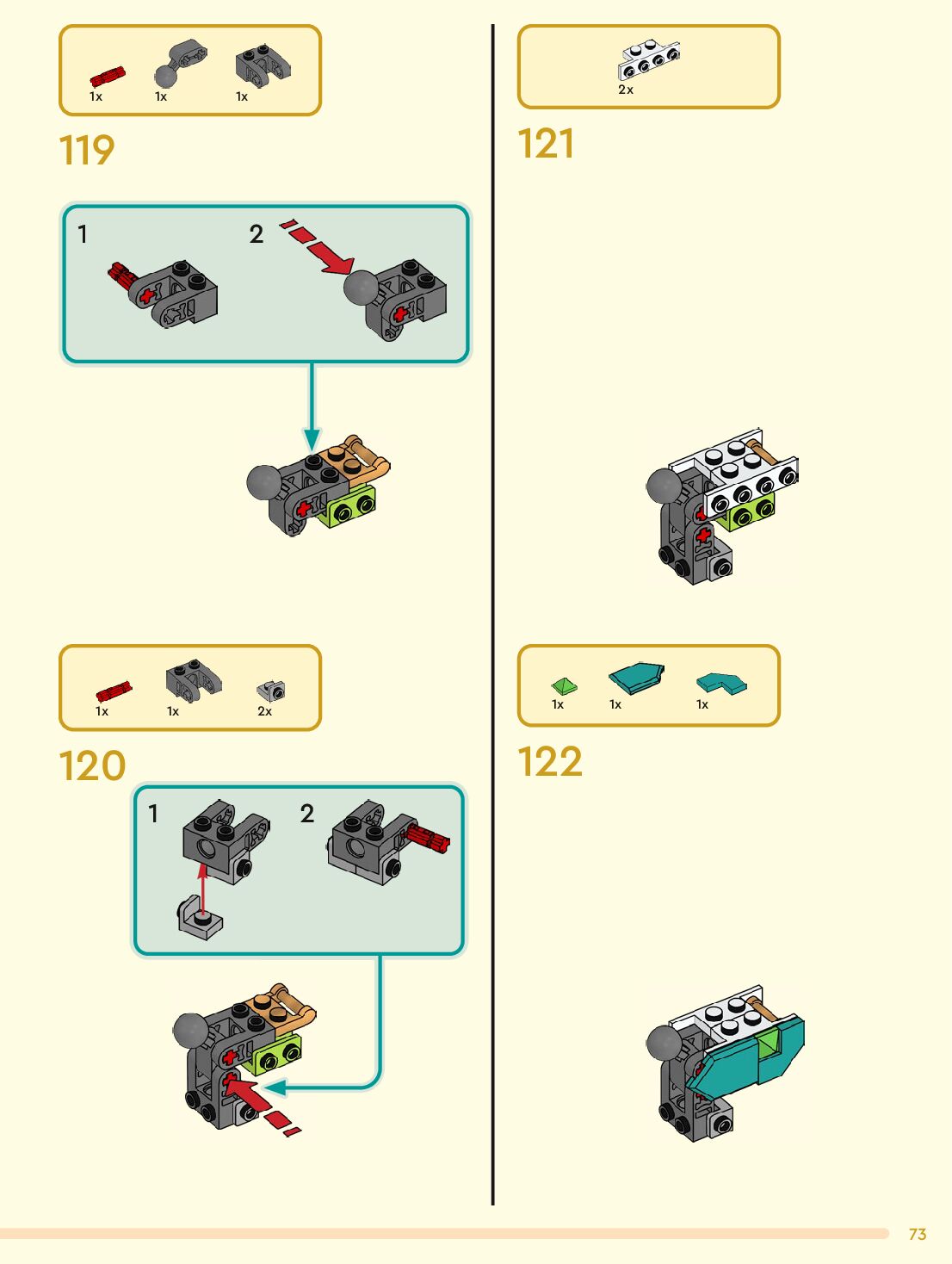 1x 1x 1x

119

1

2

1x 1x 2x

120

1

2

2x

121

1x 1x 1x

122

73