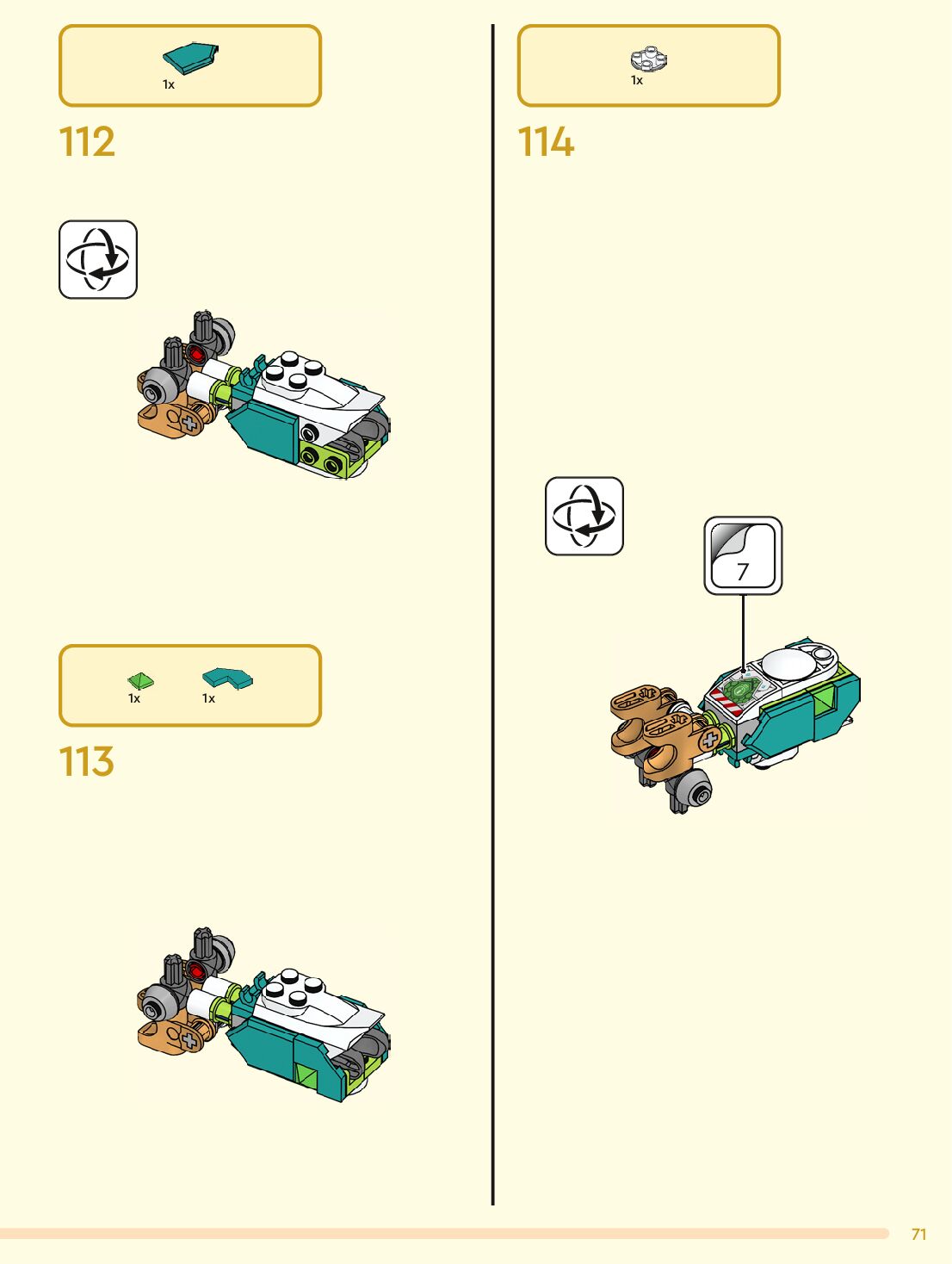 1x

112

1x 1x

113

1x

114

7

71