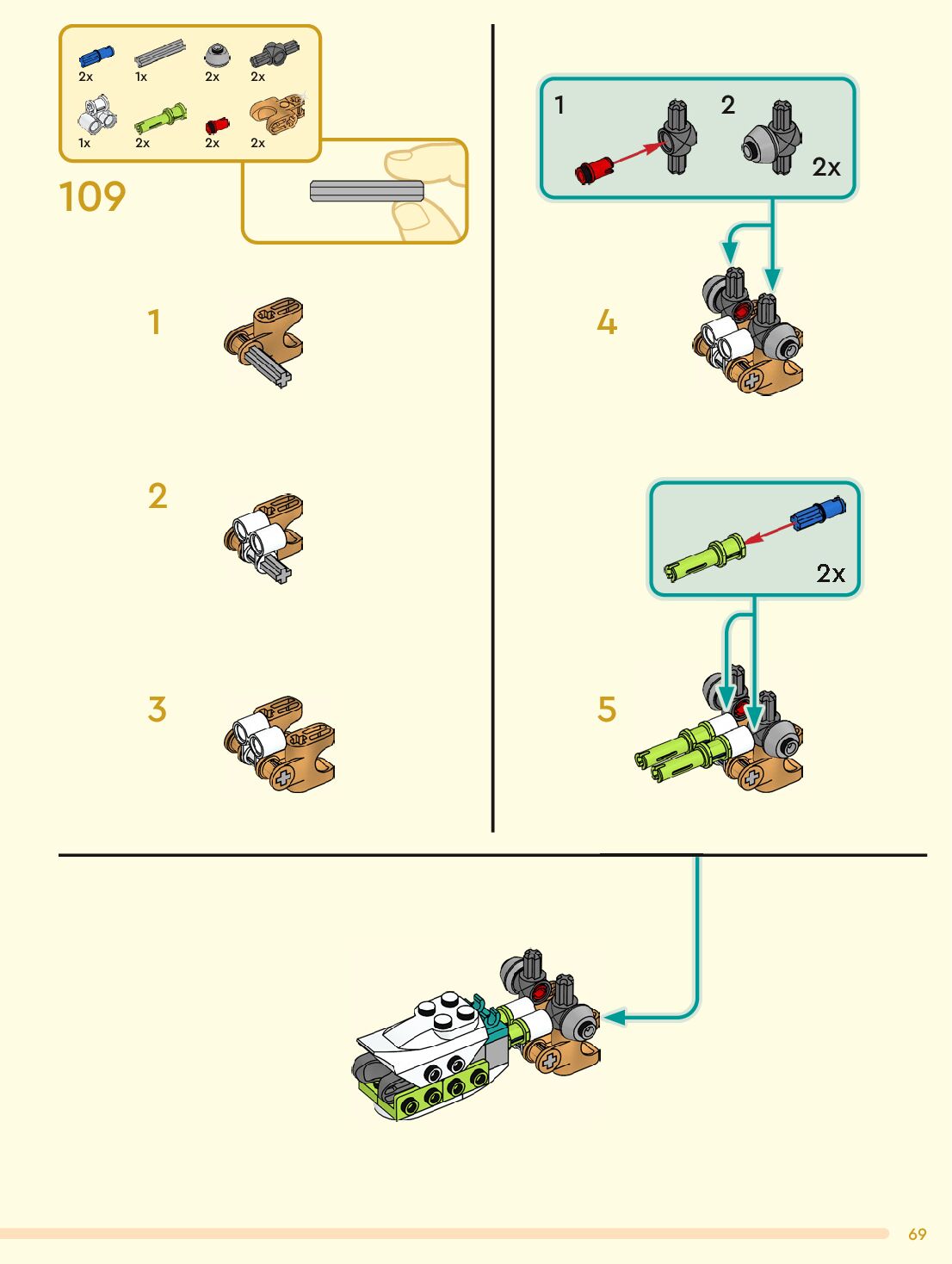 2x 1x 2x 2x
1x 2x 2x 2x

109

1

2

3

1 2
2x

4

2x

5

69