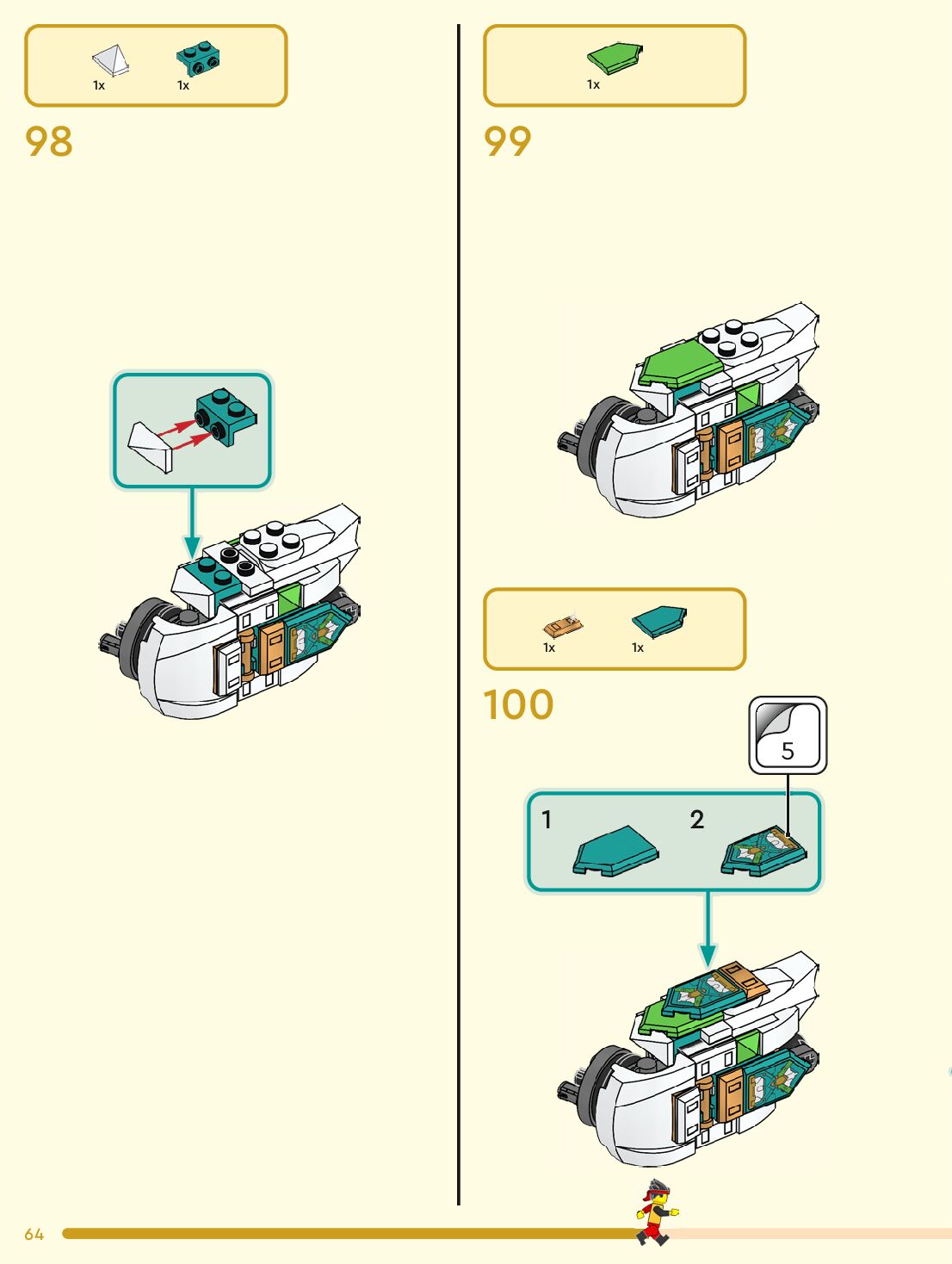 1x 1x

98

1x

99

1x 1x

100

5

1 2

64