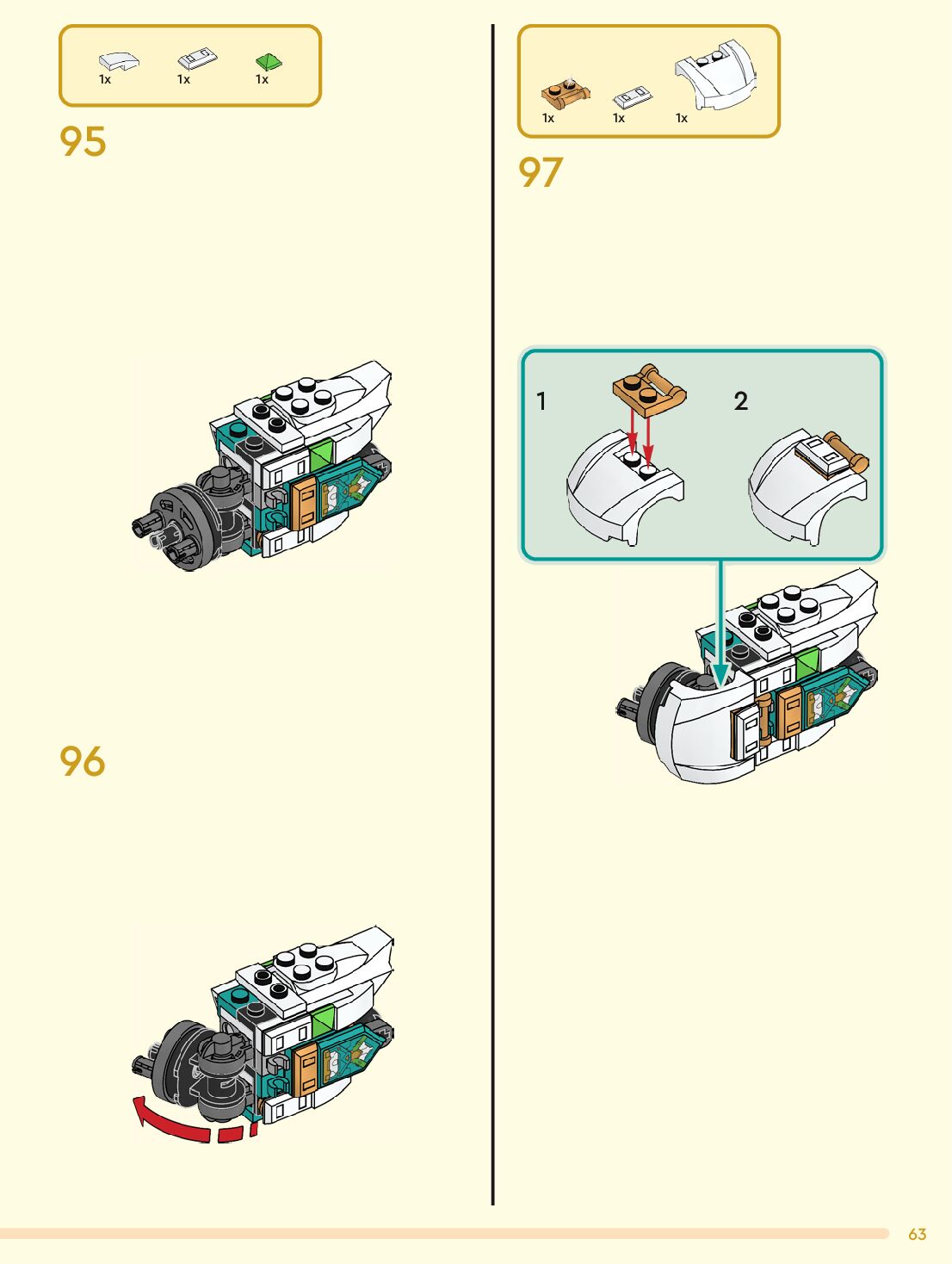 1x 1x 1x

95

96

1x 1x 1x

97

1

2

63