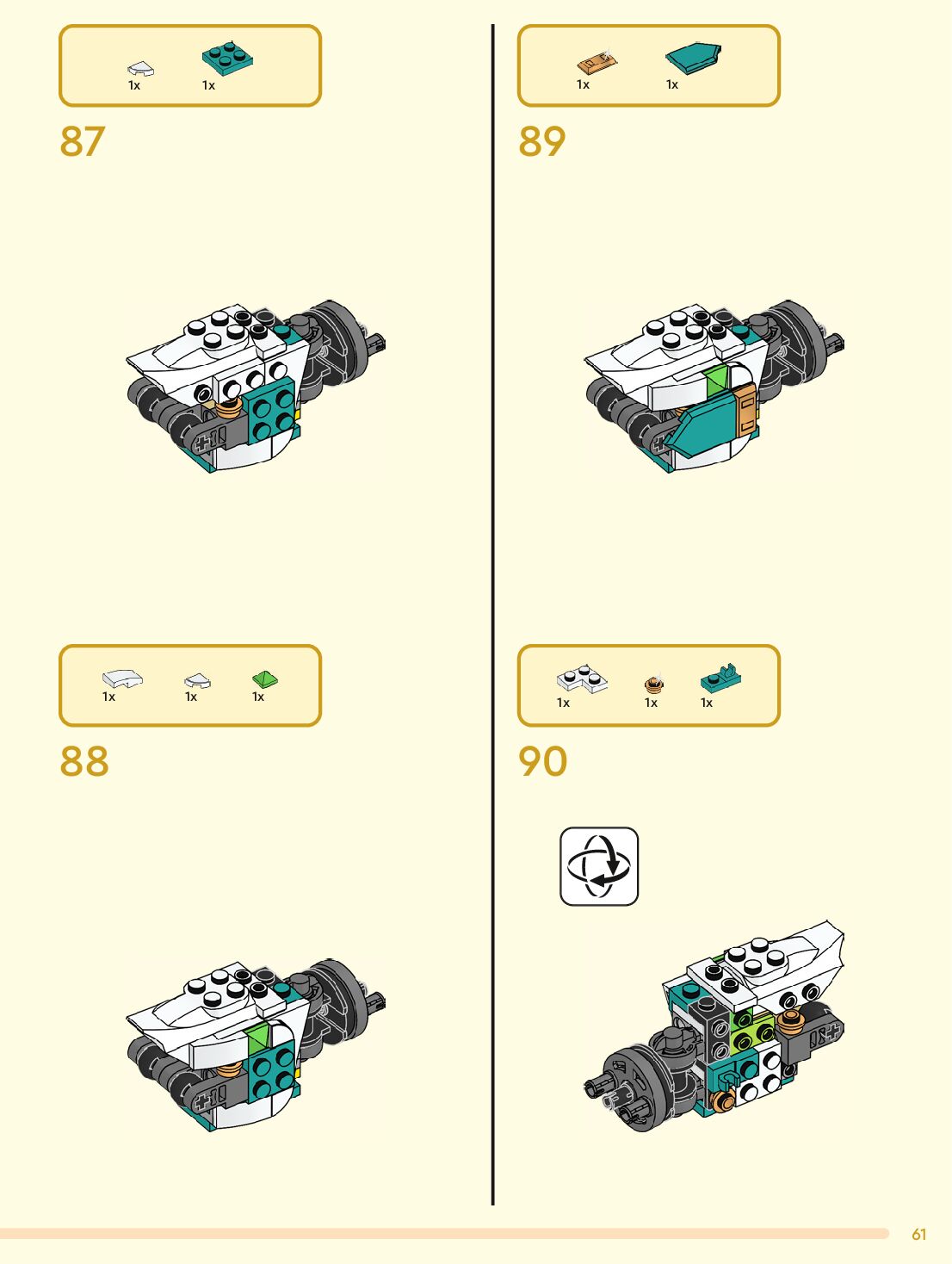 1x 1x

87

1x 1x 1x

88

1x 1x

89

1x 1x 1x

90

61