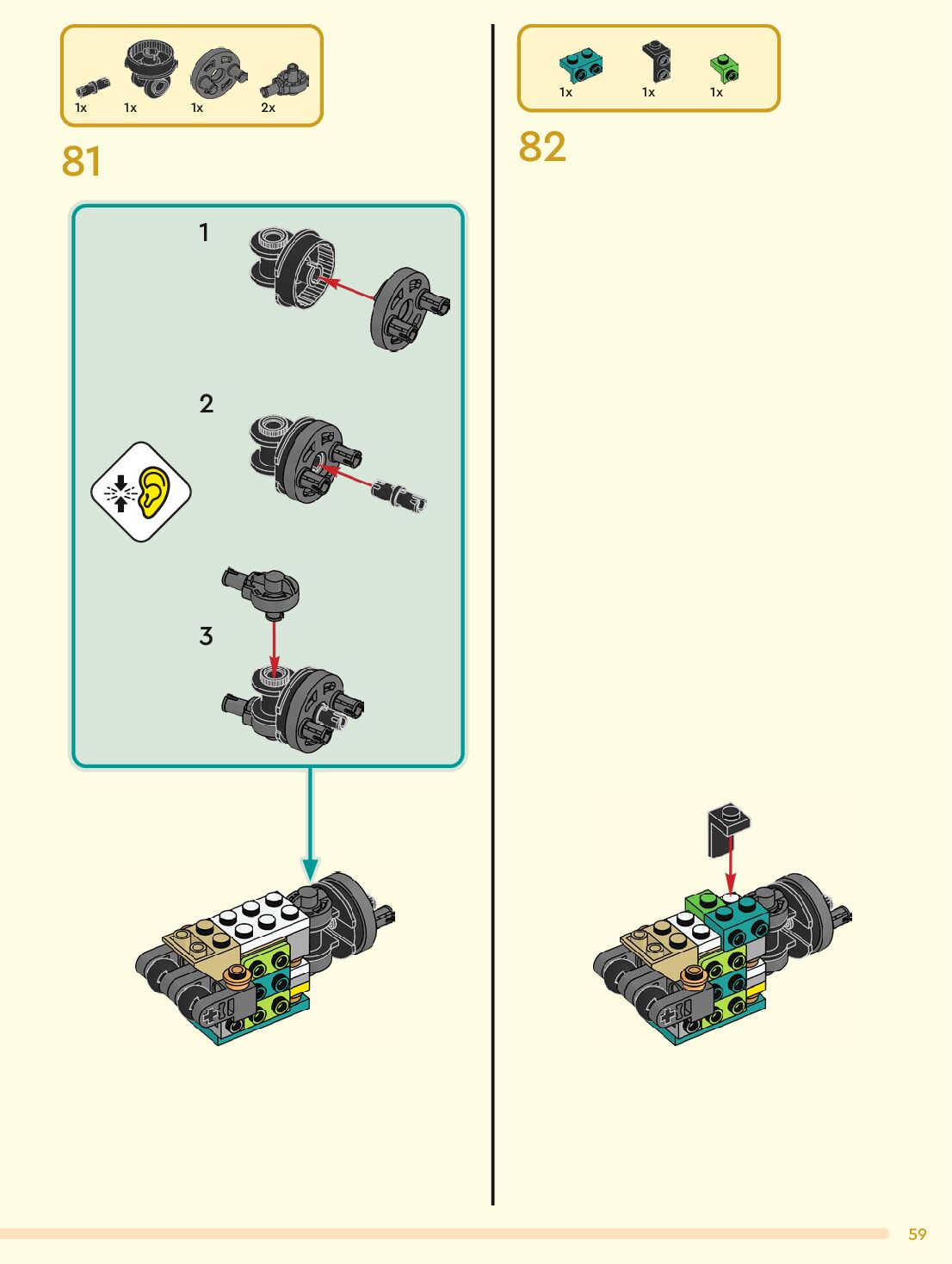 1x 1x 1x 2x

81

1

2

3

1x 1x 1x

82

59