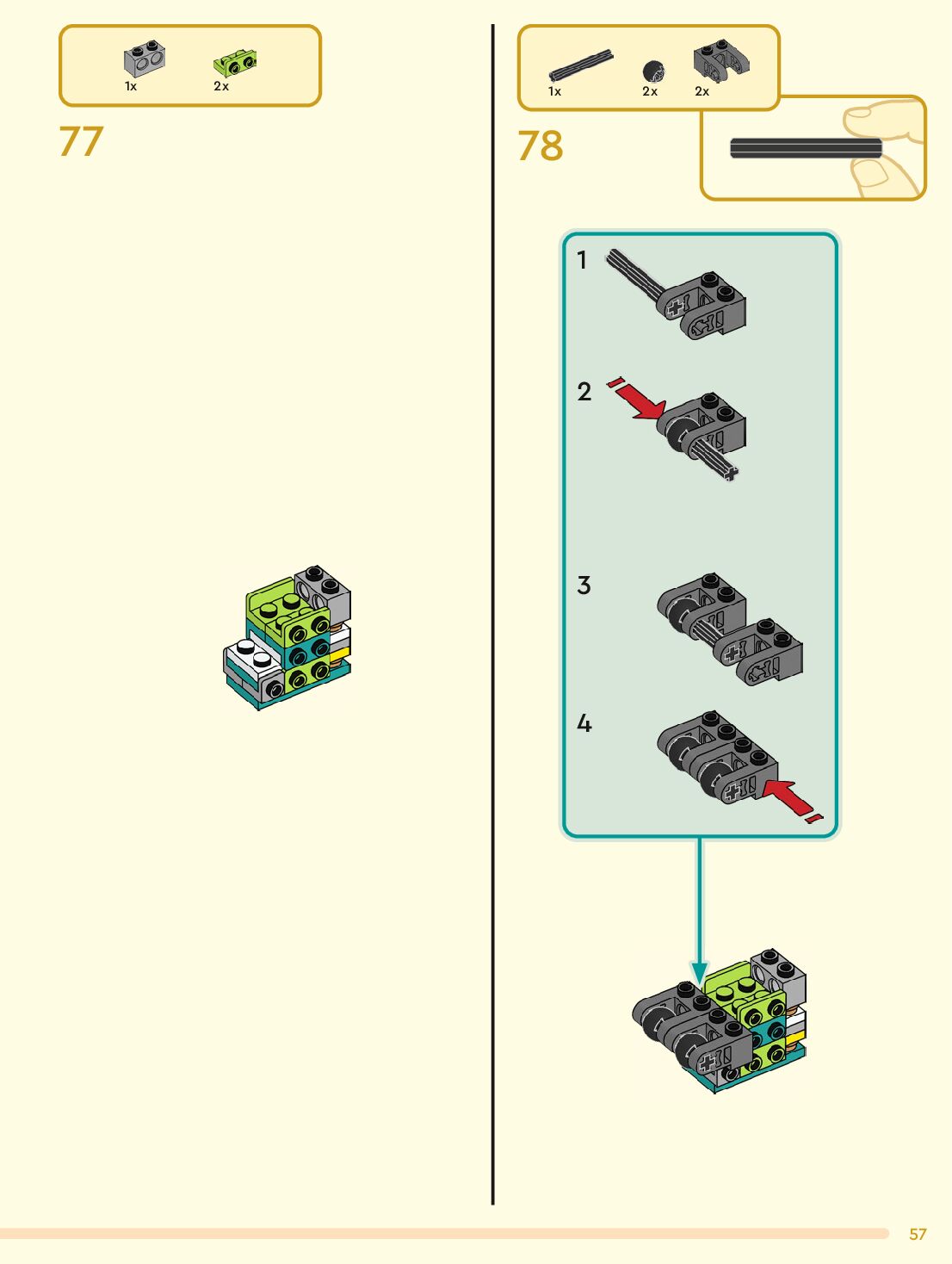 1x 2x

77

1x 2x 2x

78

1

2

3

4

57