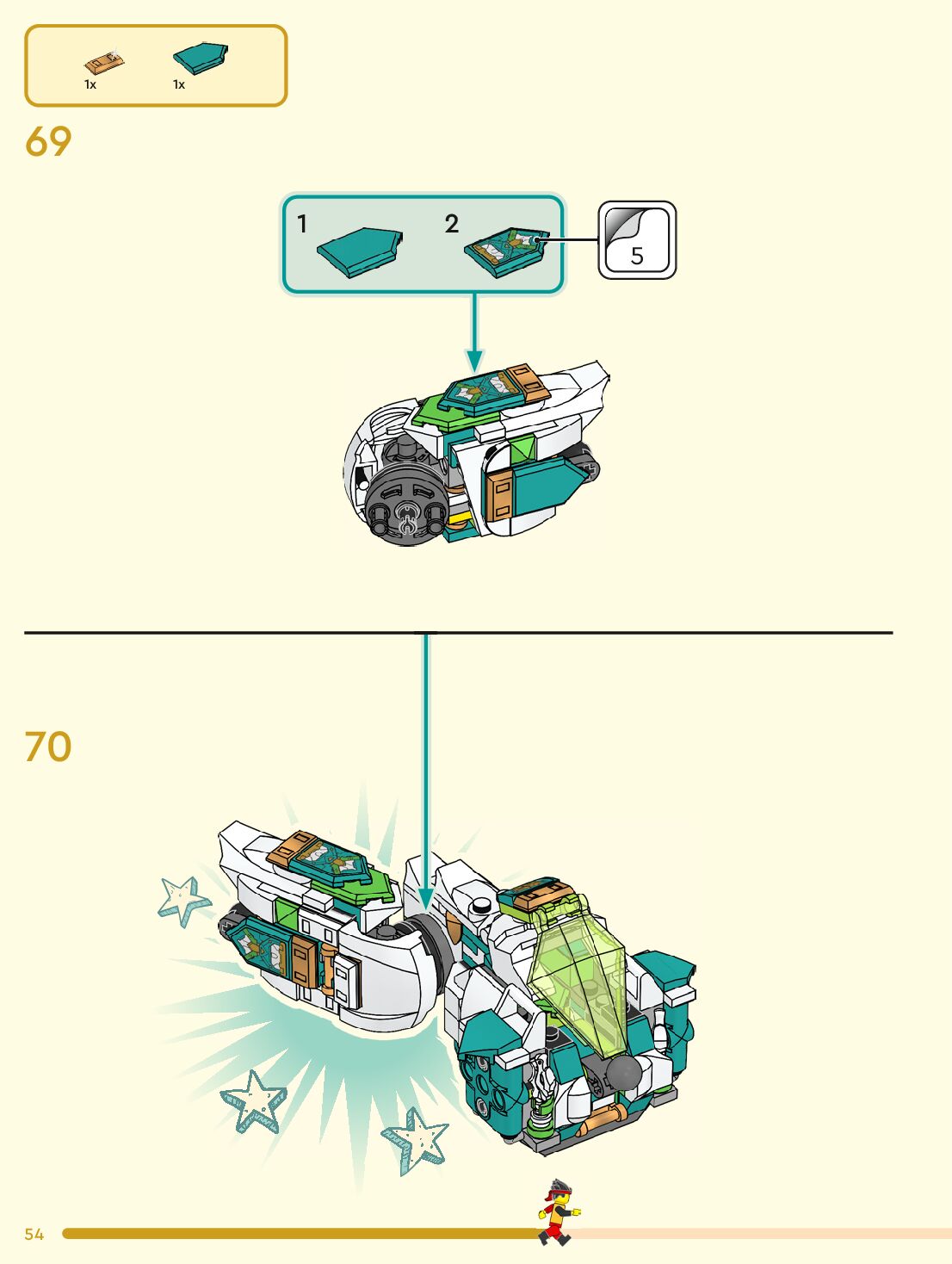 1x
1x

69

1
2

5

70

54