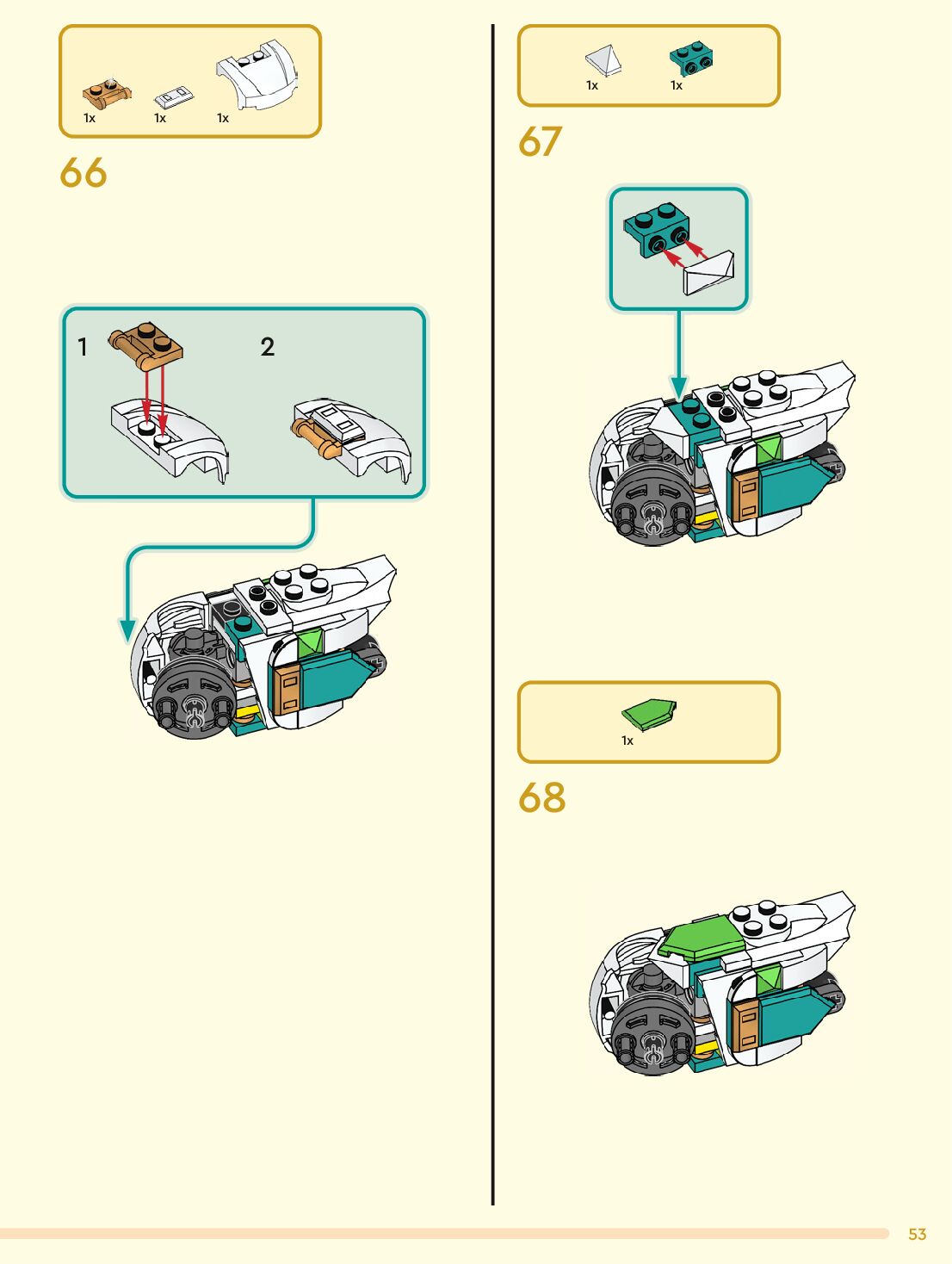 1x 1x 1x

66

1

2

1x 1x

67

1x

68

53