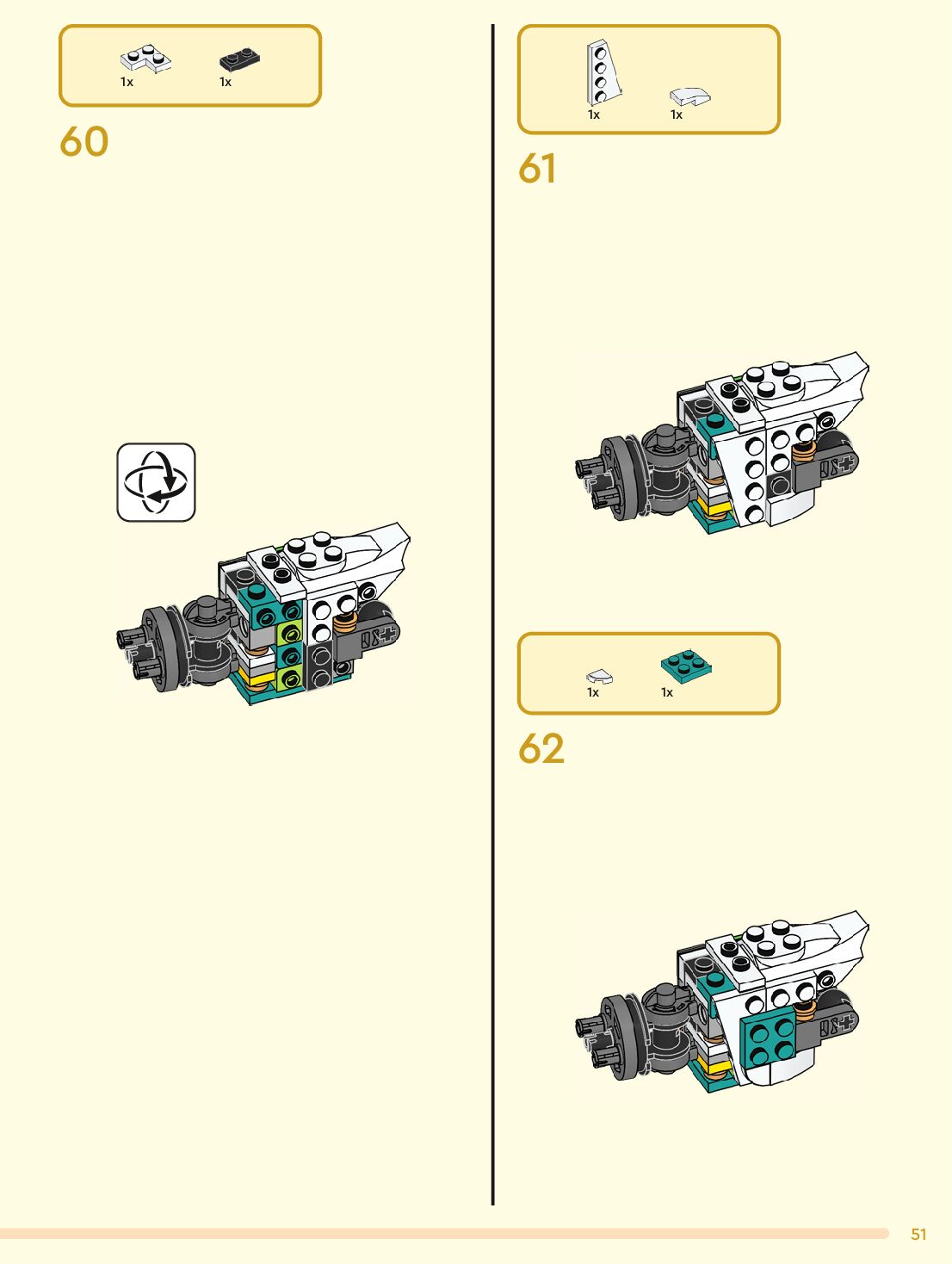 1x 1x

60

1x 1x

61

1x 1x

62

51