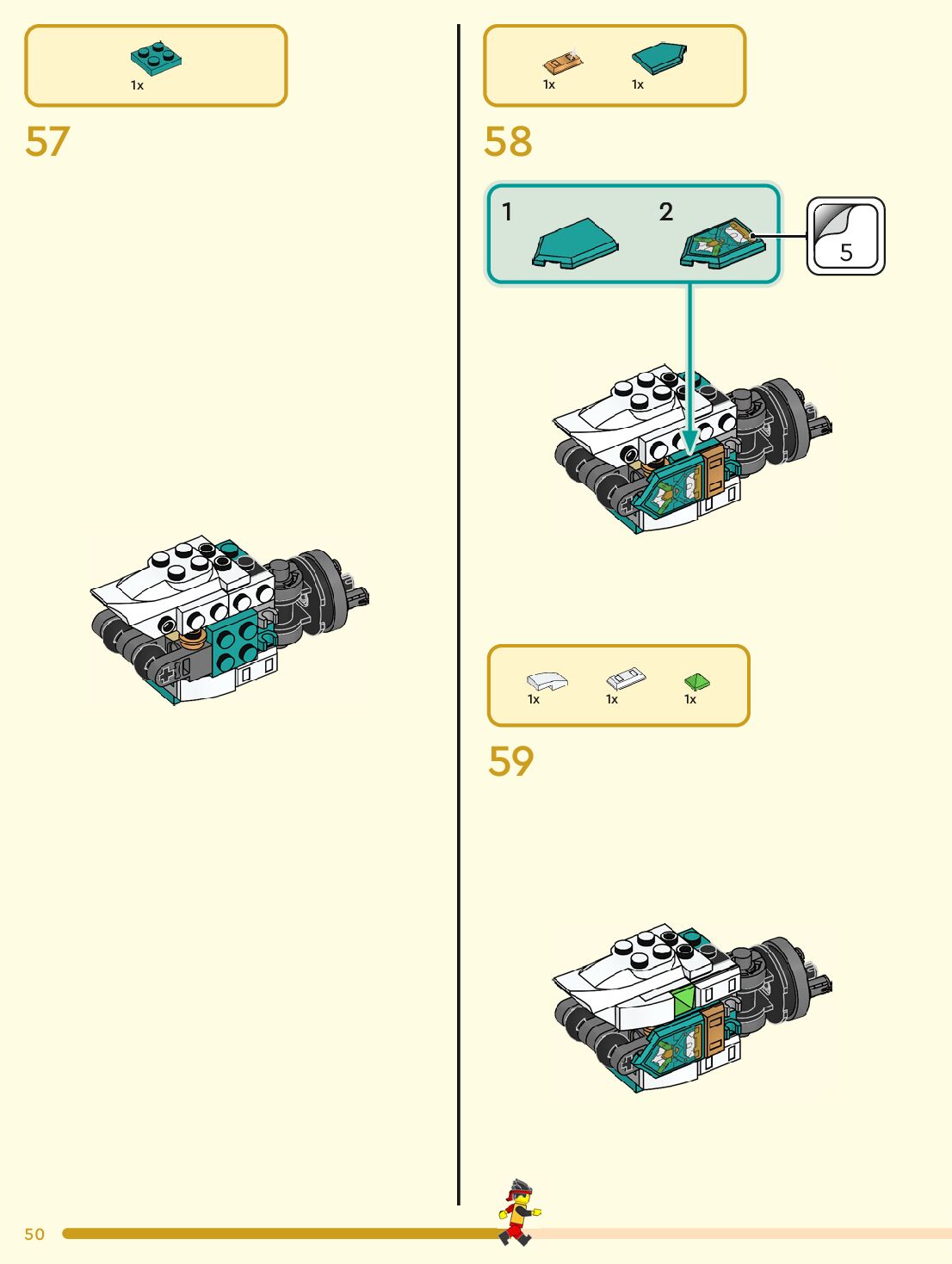 1x

57

1x 1x

58

1

2

5

1x 1x 1x

59

50