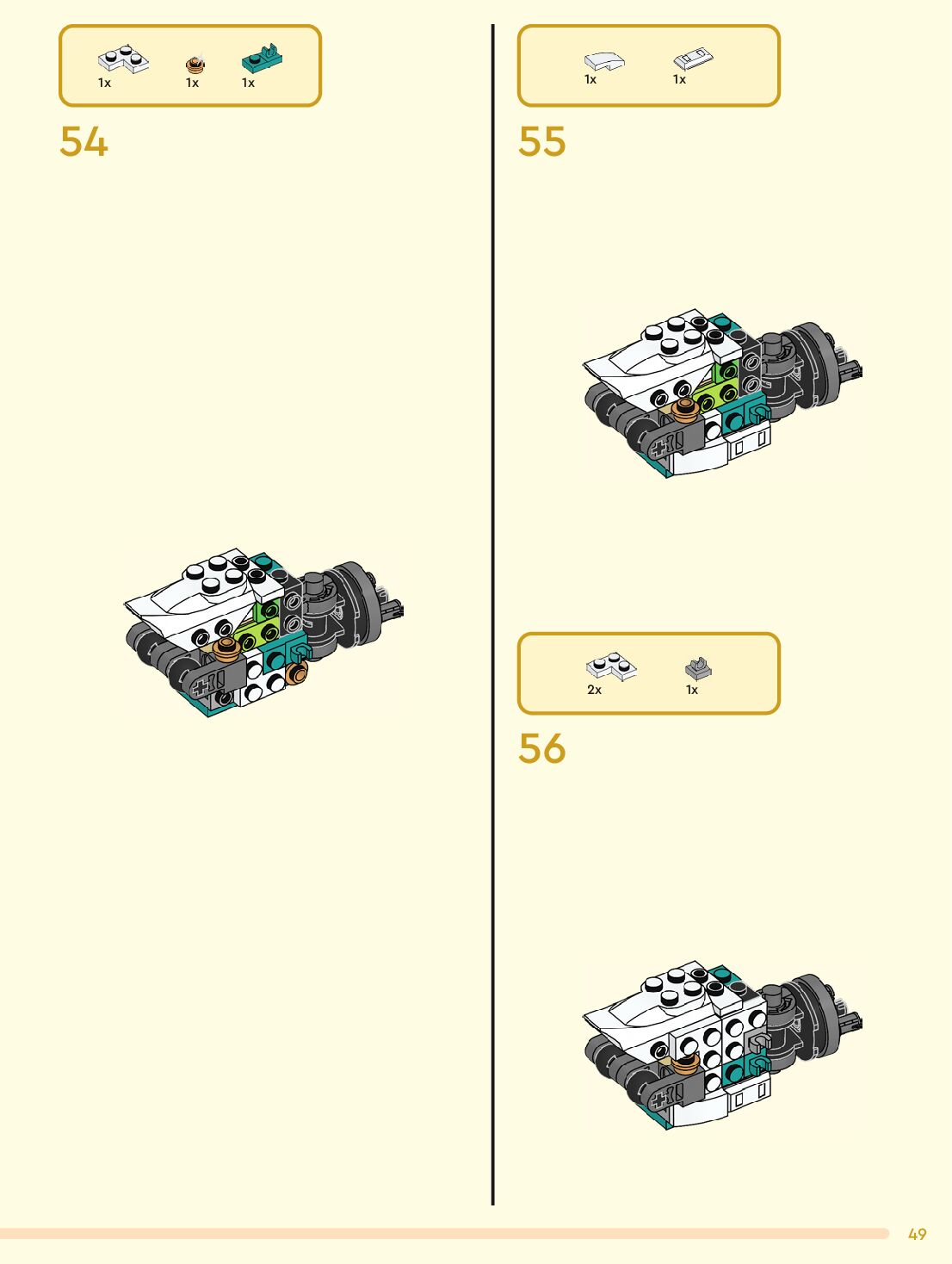 1x 1x 1x

54

1x 1x

55

2x 1x

56

49