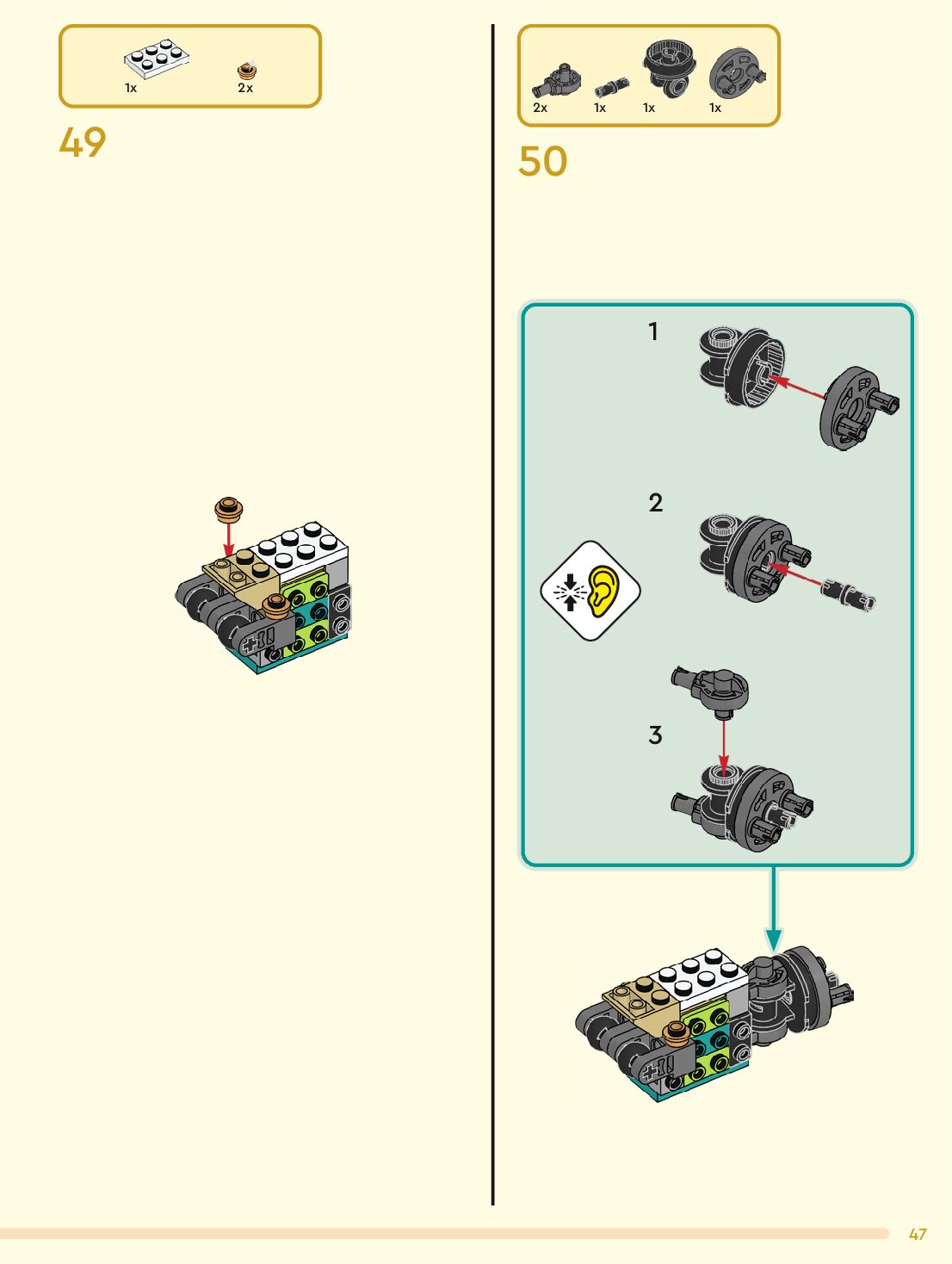 1x 2x

49

2x 1x 1x 1x

50

1

2

3

47