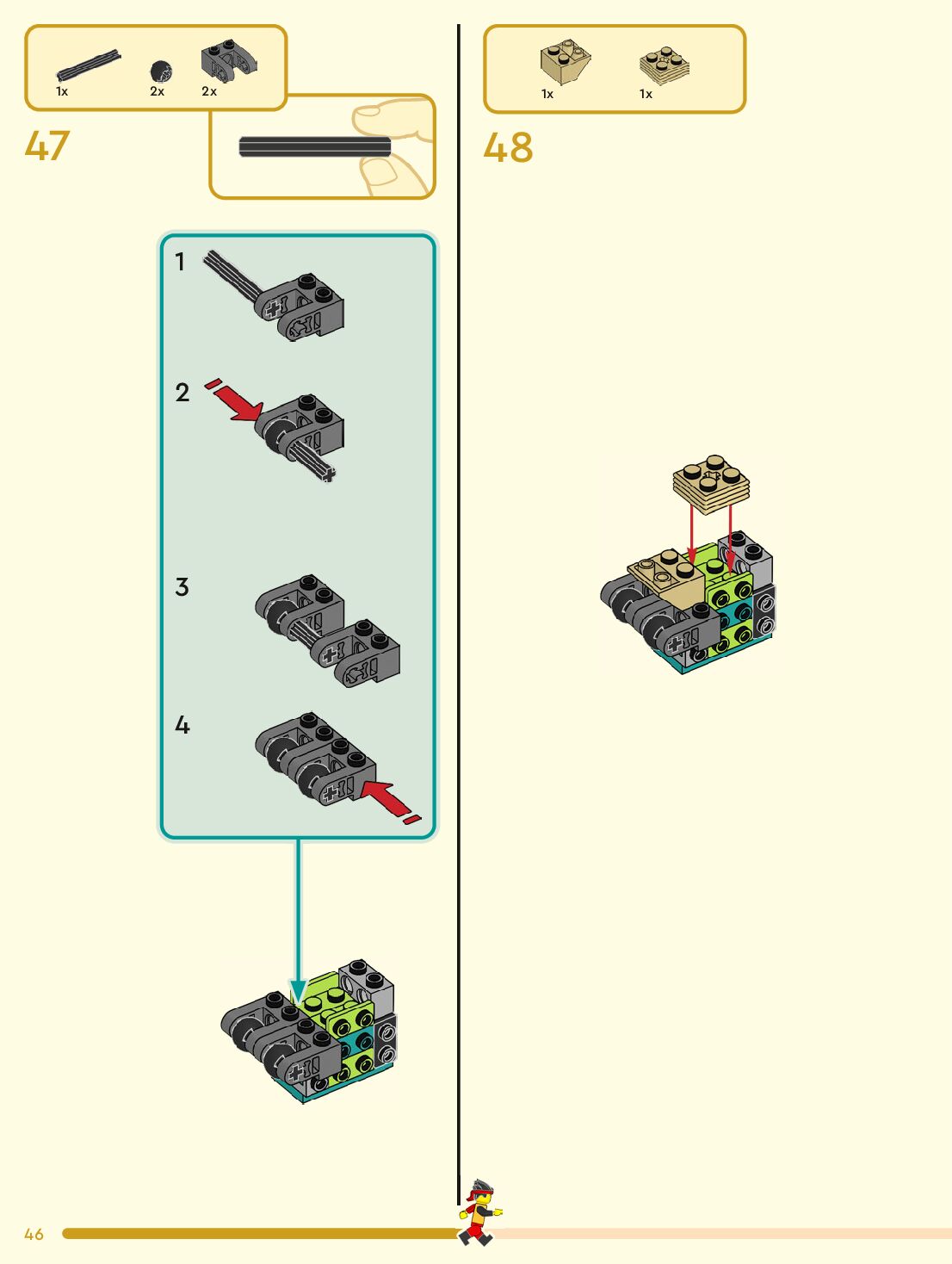 1x
2x
2x

47

1

2

3

4

1x
1x

48

46