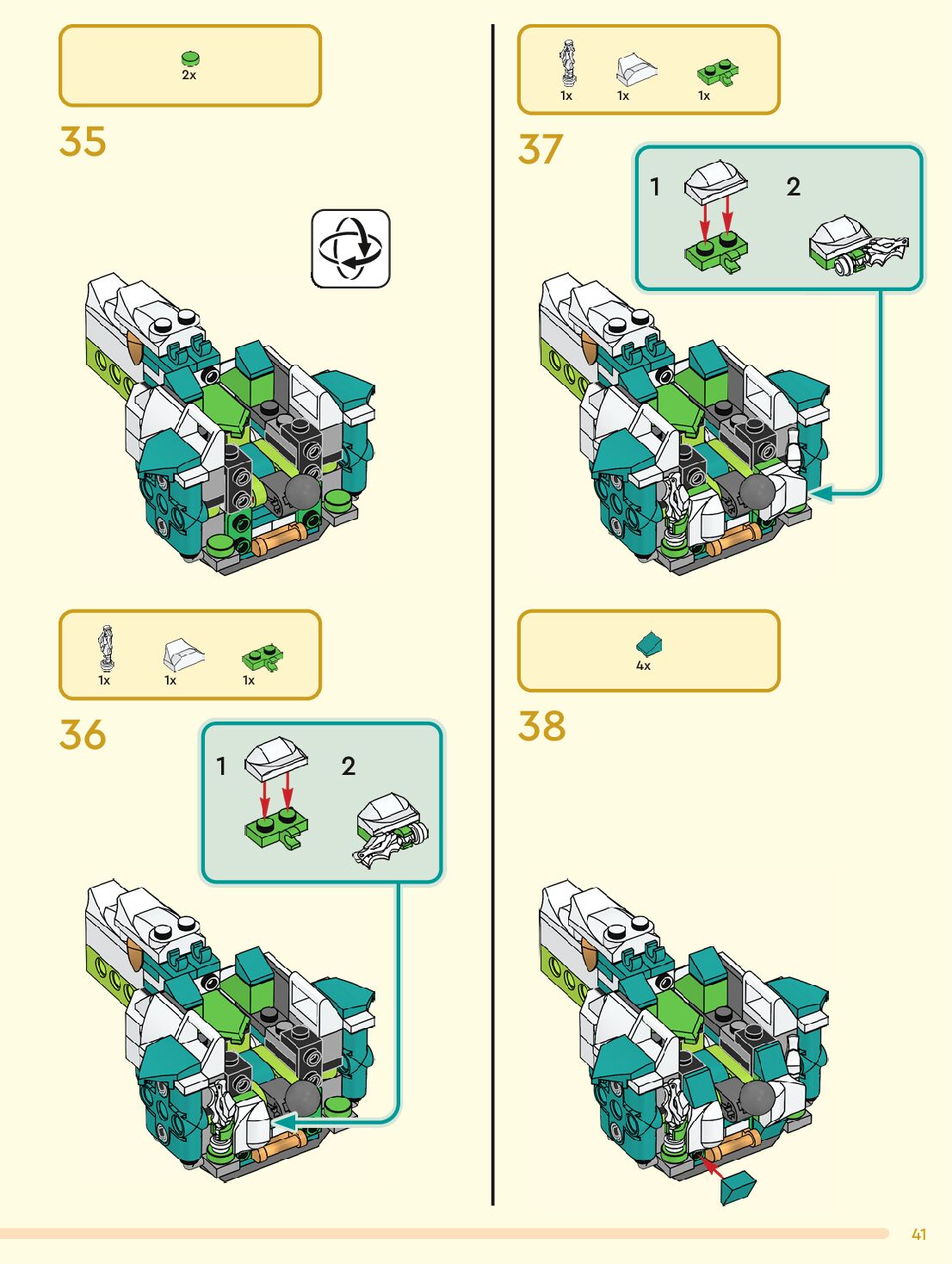 2x

35

1x 1x 1x

36

1 2

1x 1x 1x

37

1 2

4x

38

41