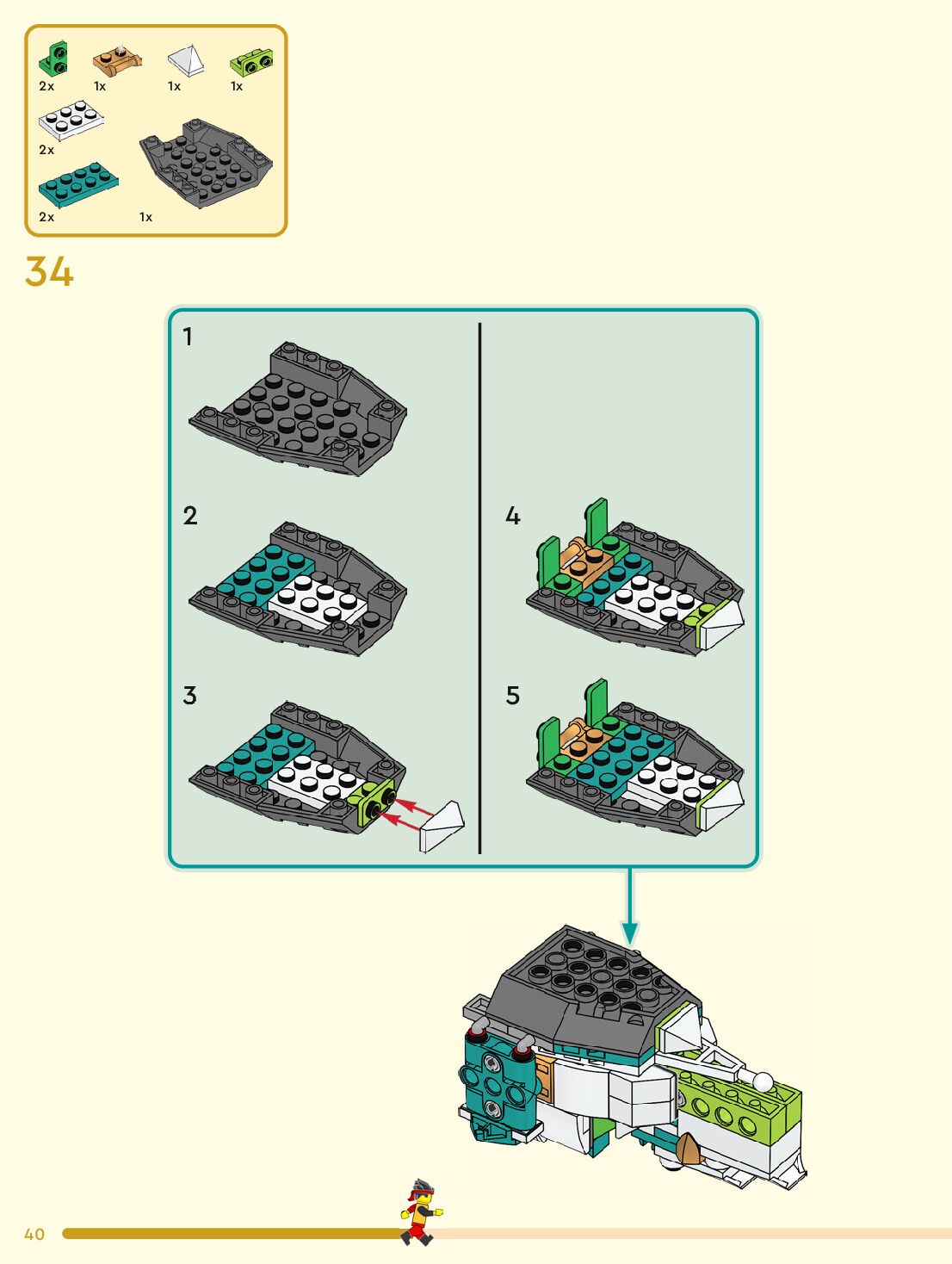 2x 1x 1x 1x
2x
2x 1x

34

1

2

3

4

5

40