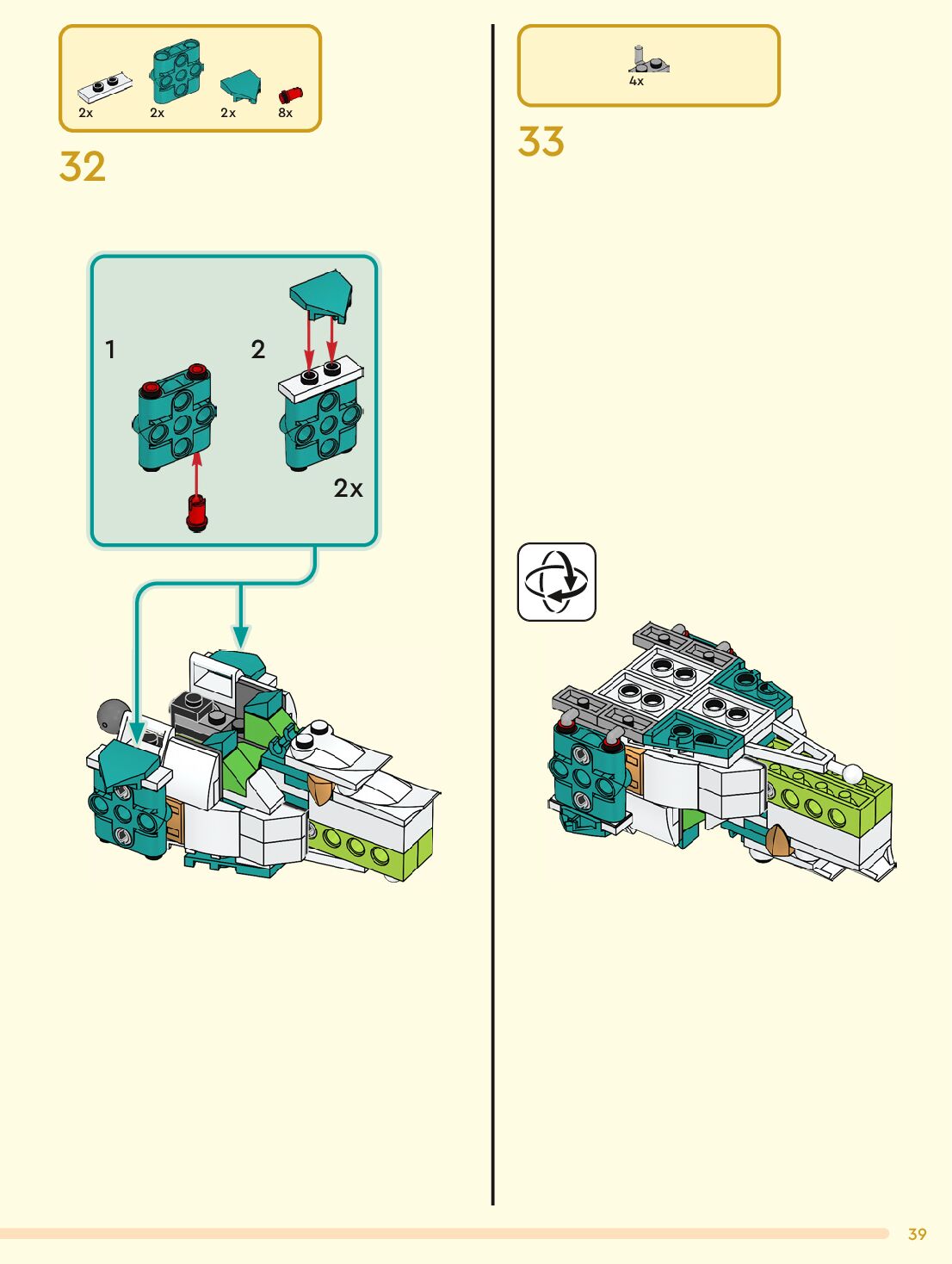 2x 2x 2x 8x

32

1

2

2x

4x

33

39