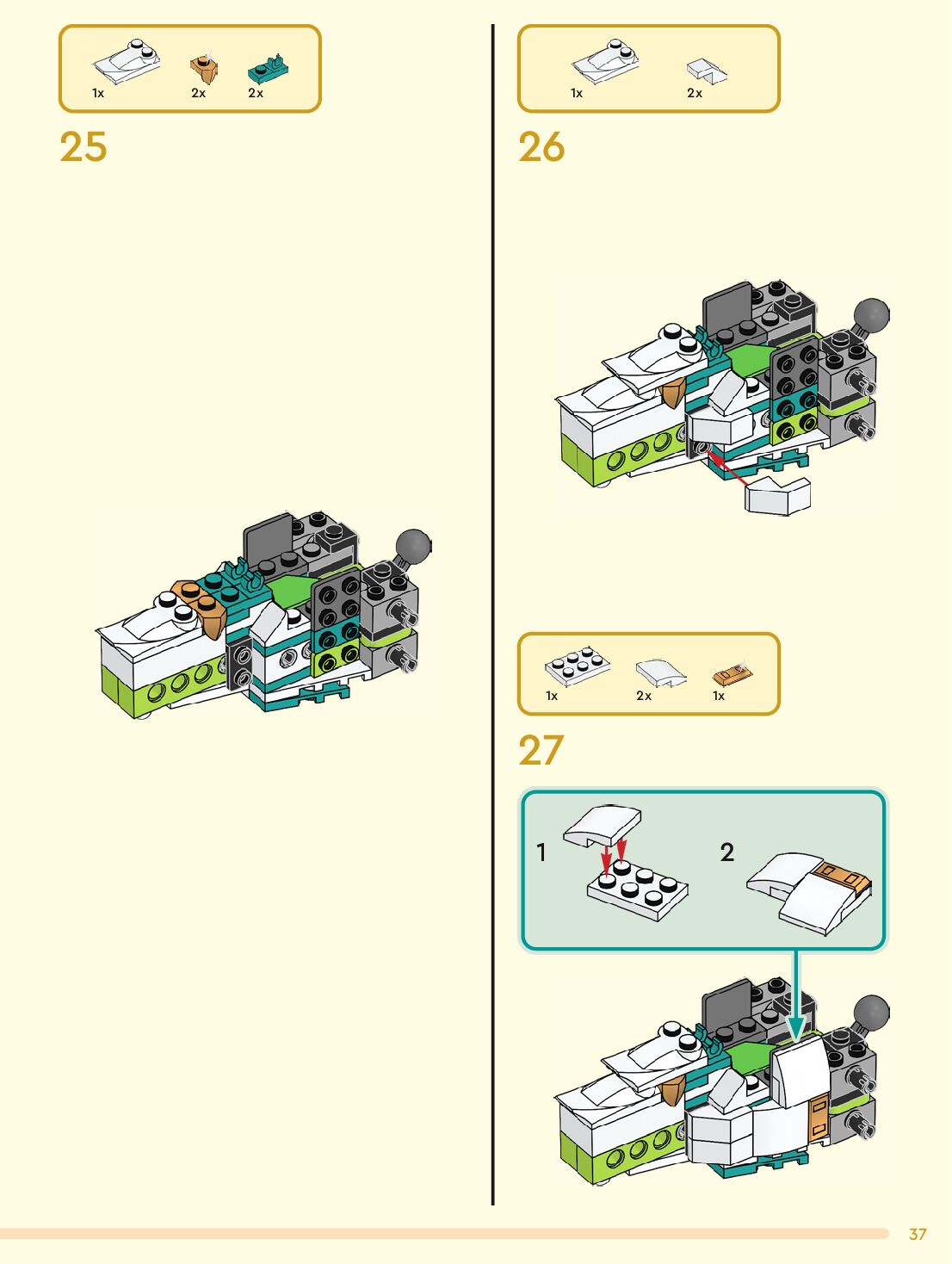 1x 2x 2x

25

1x 2x

26

1x 2x 1x

27

1

2

37