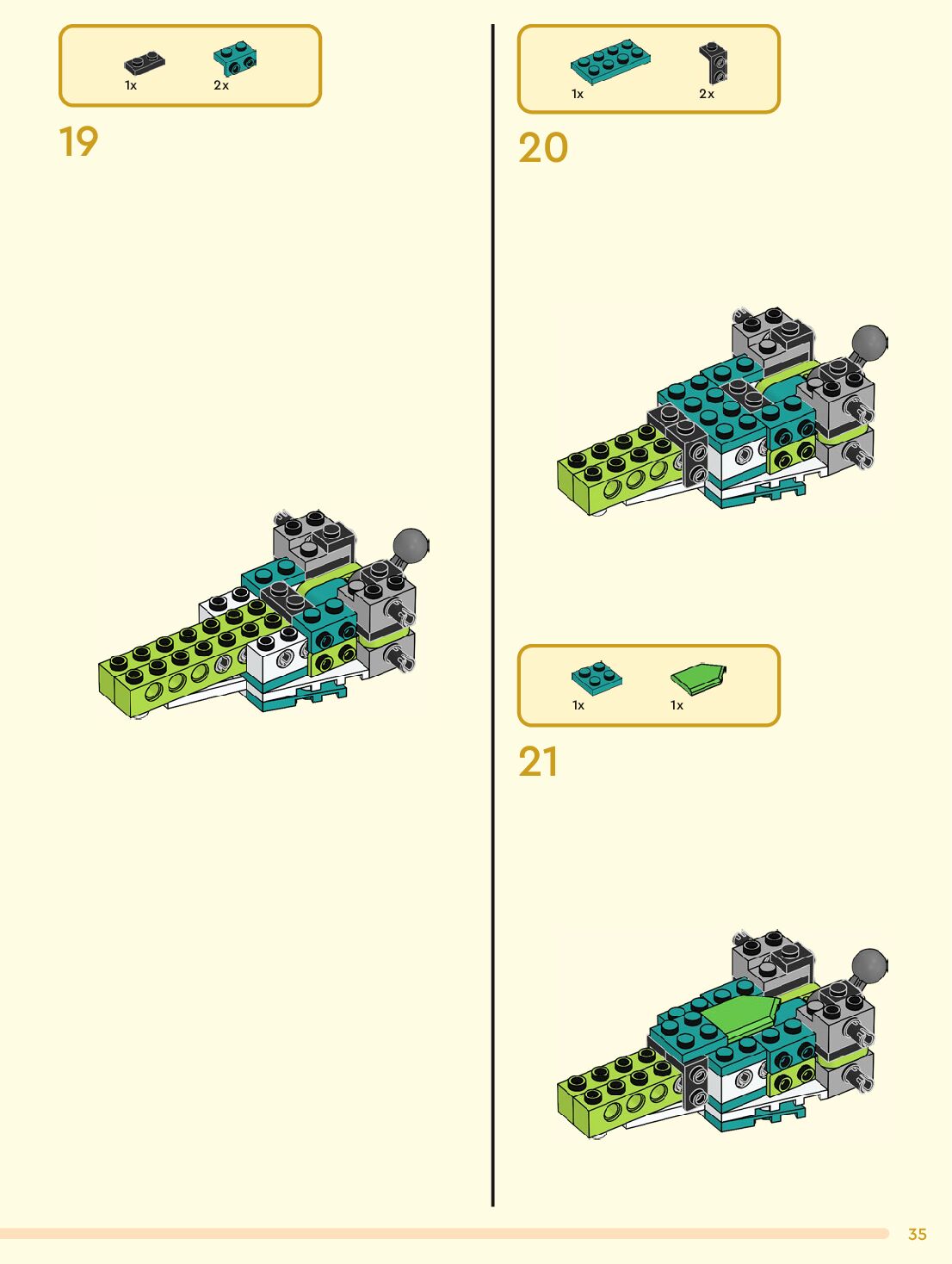 1x 2x

19

1x 2x

20

1x 1x

21

35