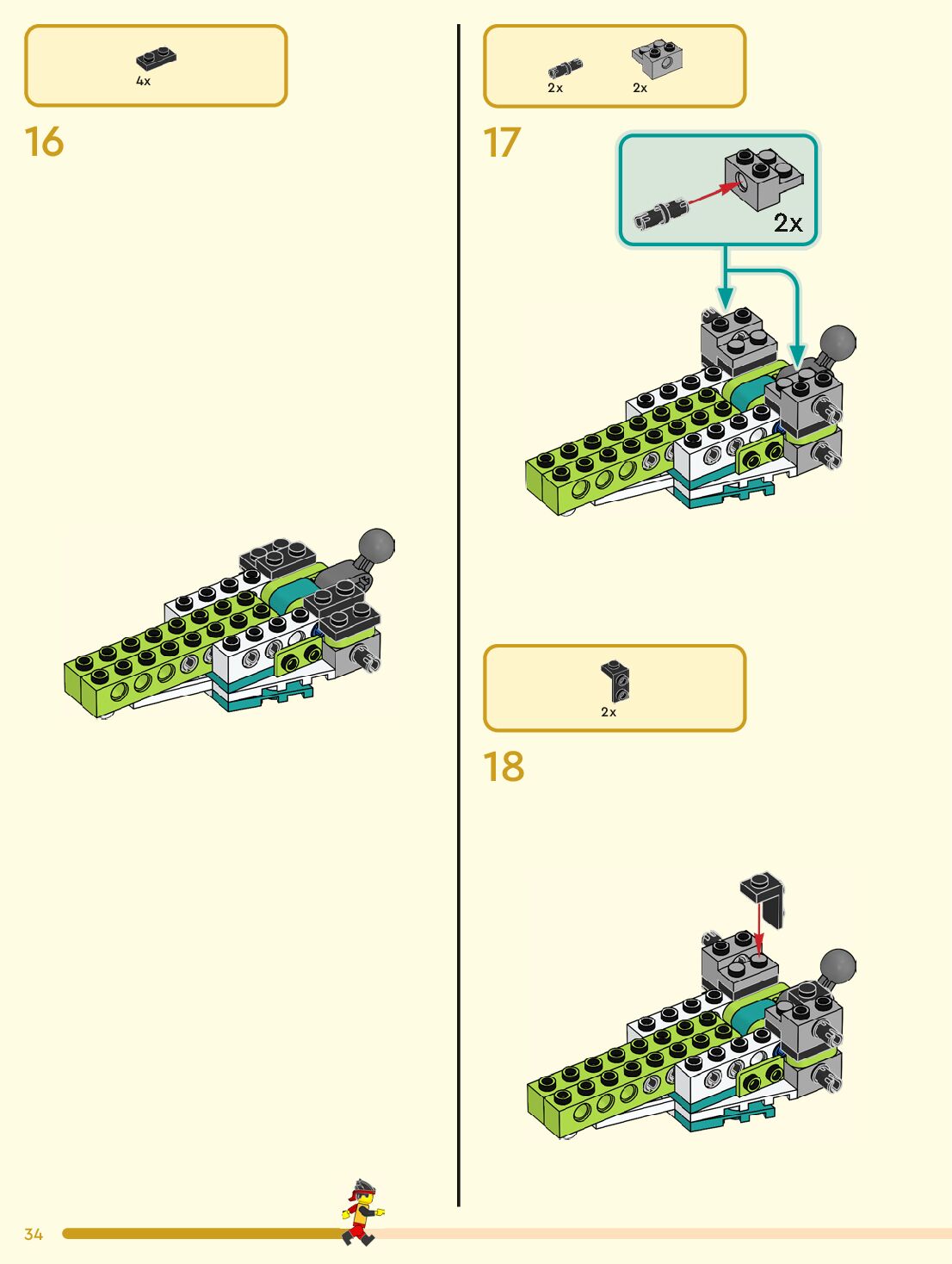 4x

16

2x 2x

17

2x

2x

18

34