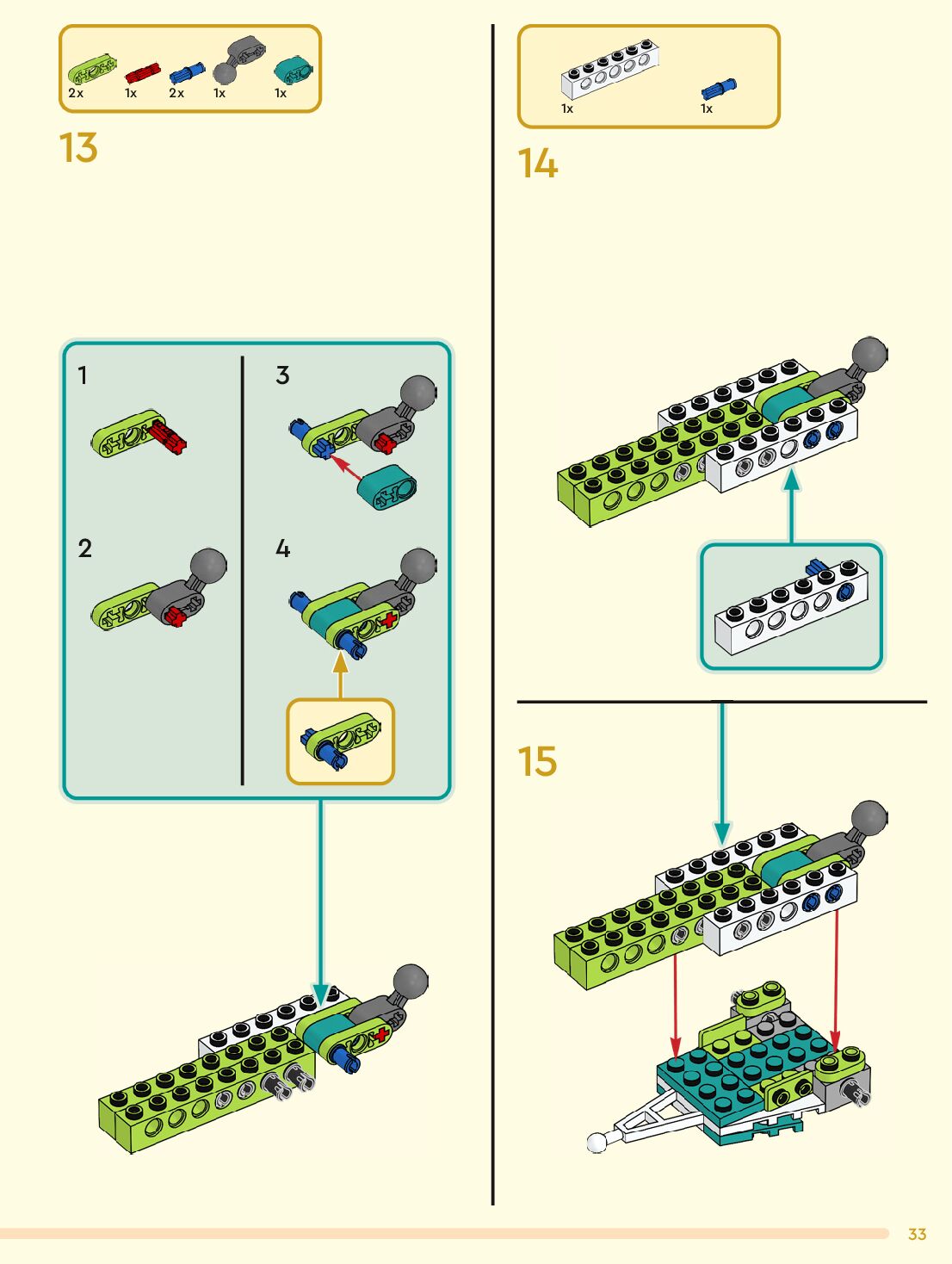 2x 1x 2x 1x 1x

13

1

2

3

4

1x 1x

14

15

33