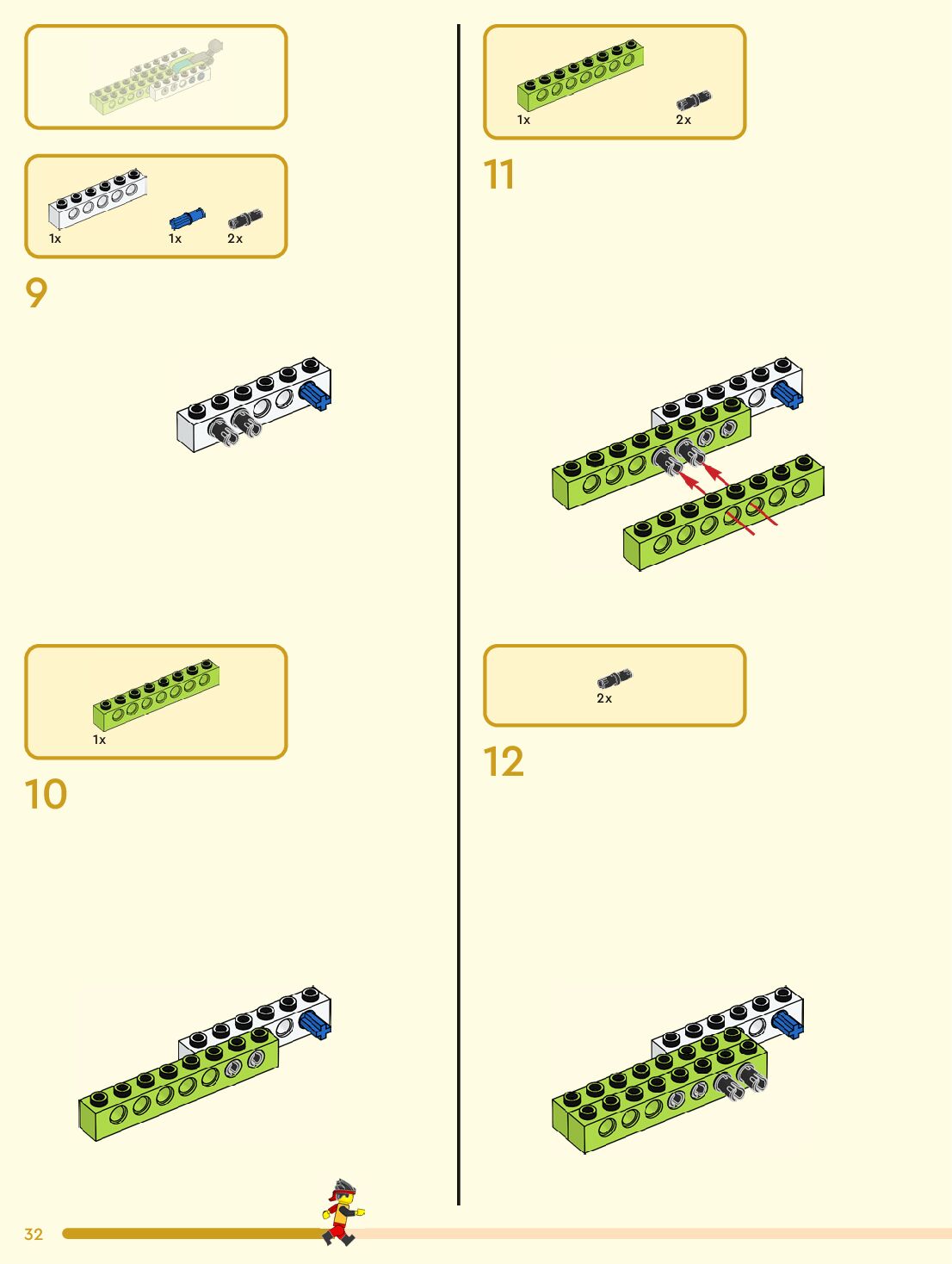 1x 1x 2x

9

1x

10

1x 2x

11

2x

12

32