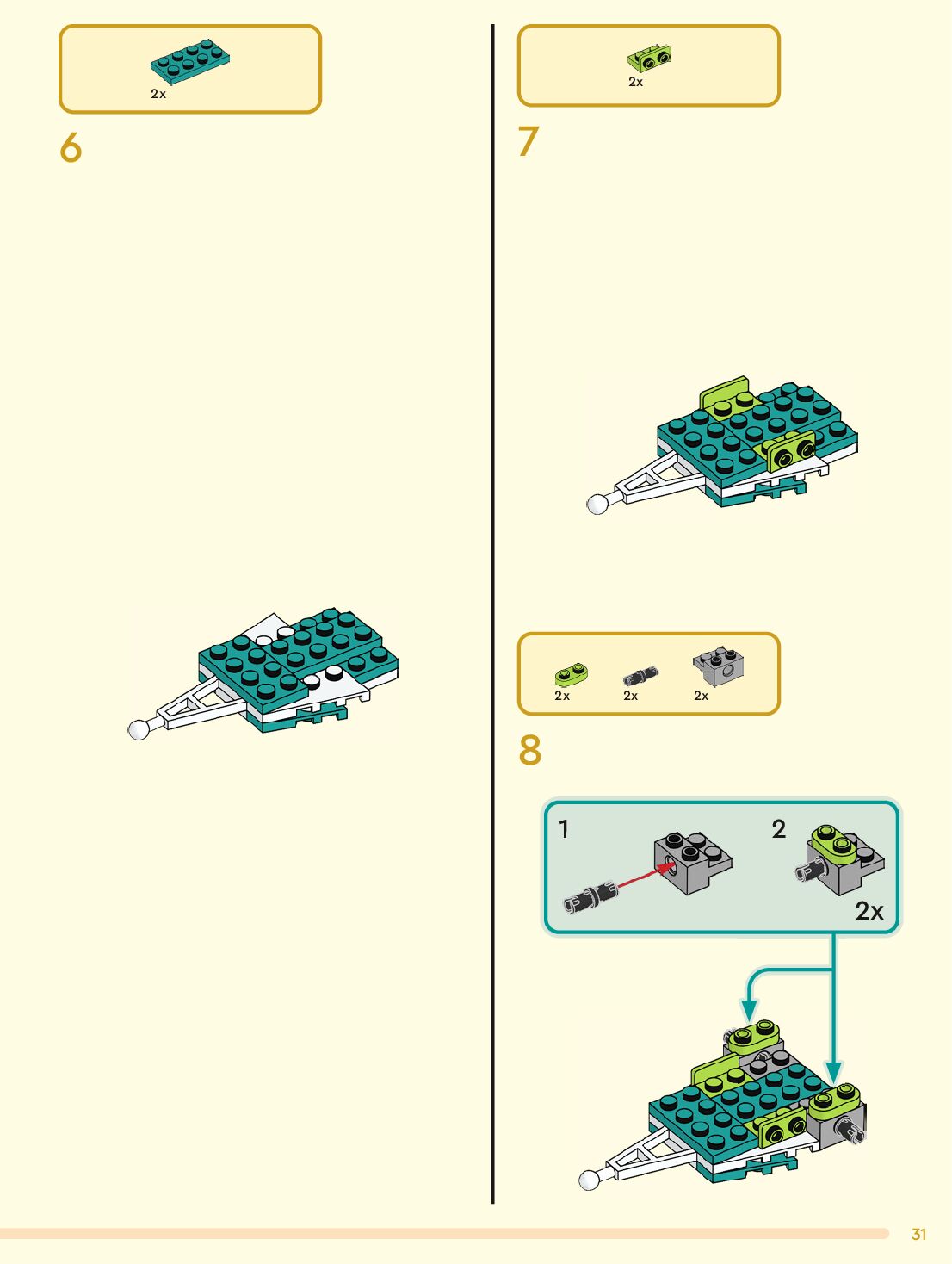 2x

6

2x

7

2x 2x 2x

8

1

2

2x

31