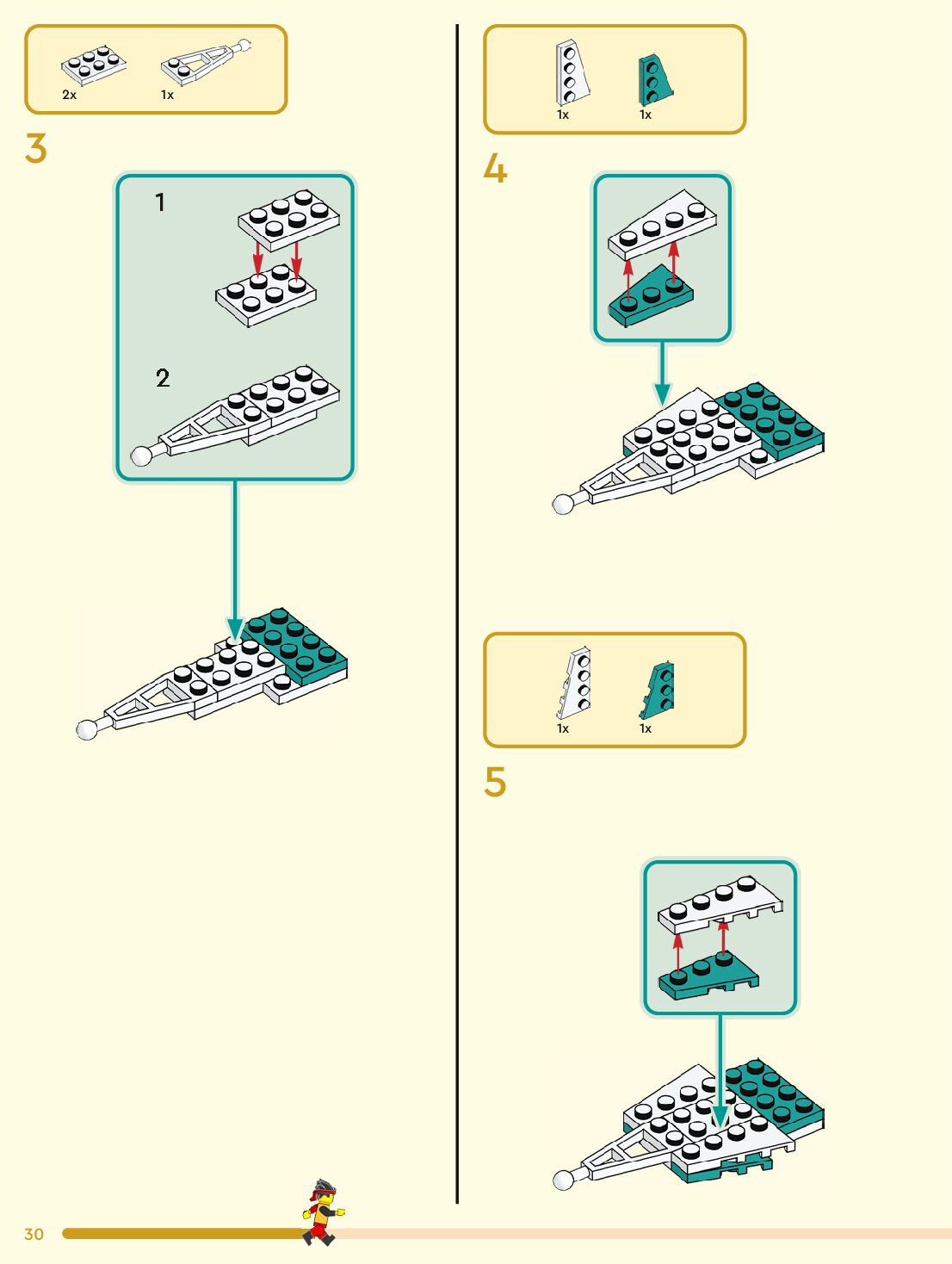 2x 1x

3

1

2

1x 1x

4

1x 1x

5

30