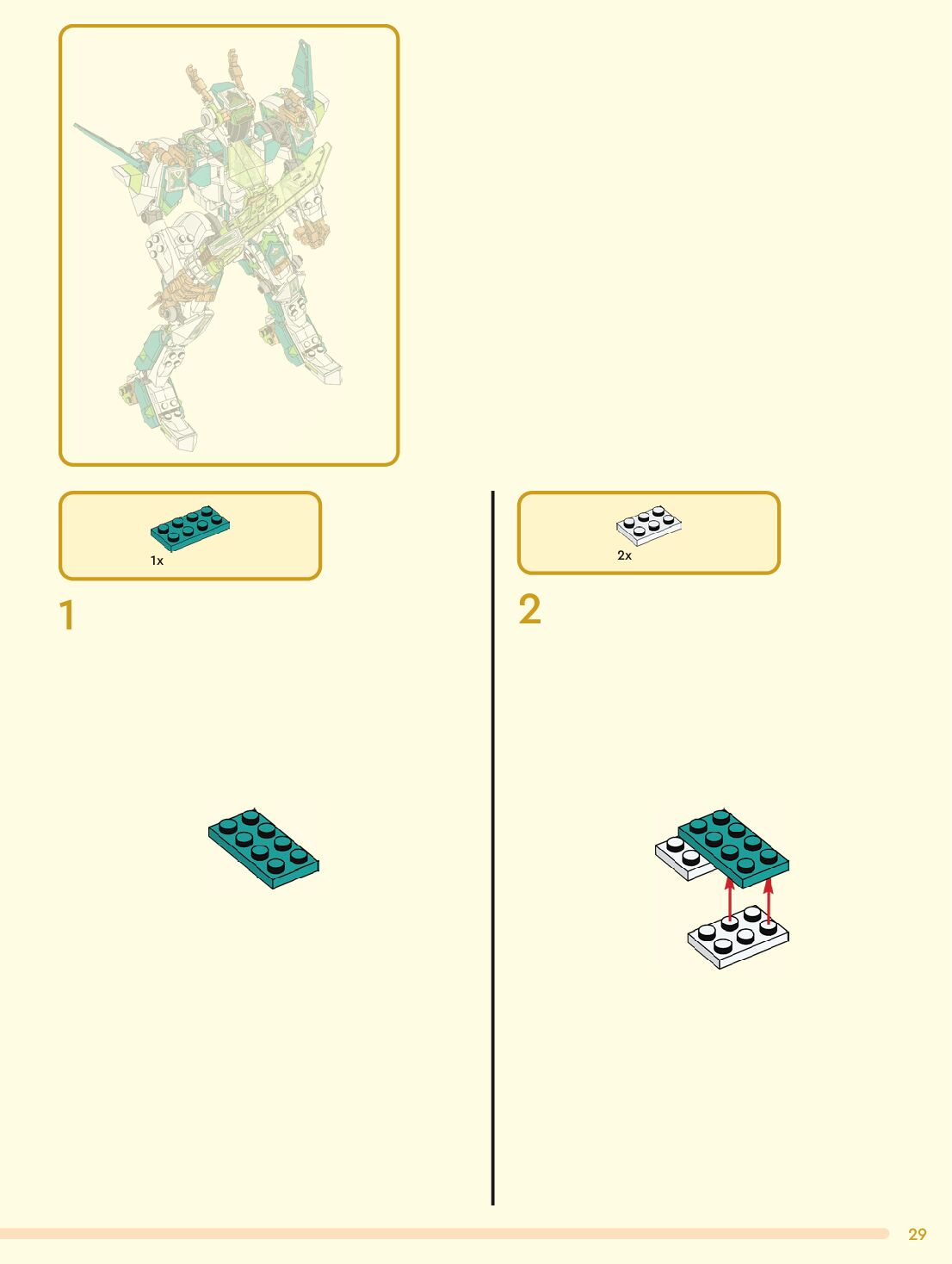 1x

1

2x

2

29